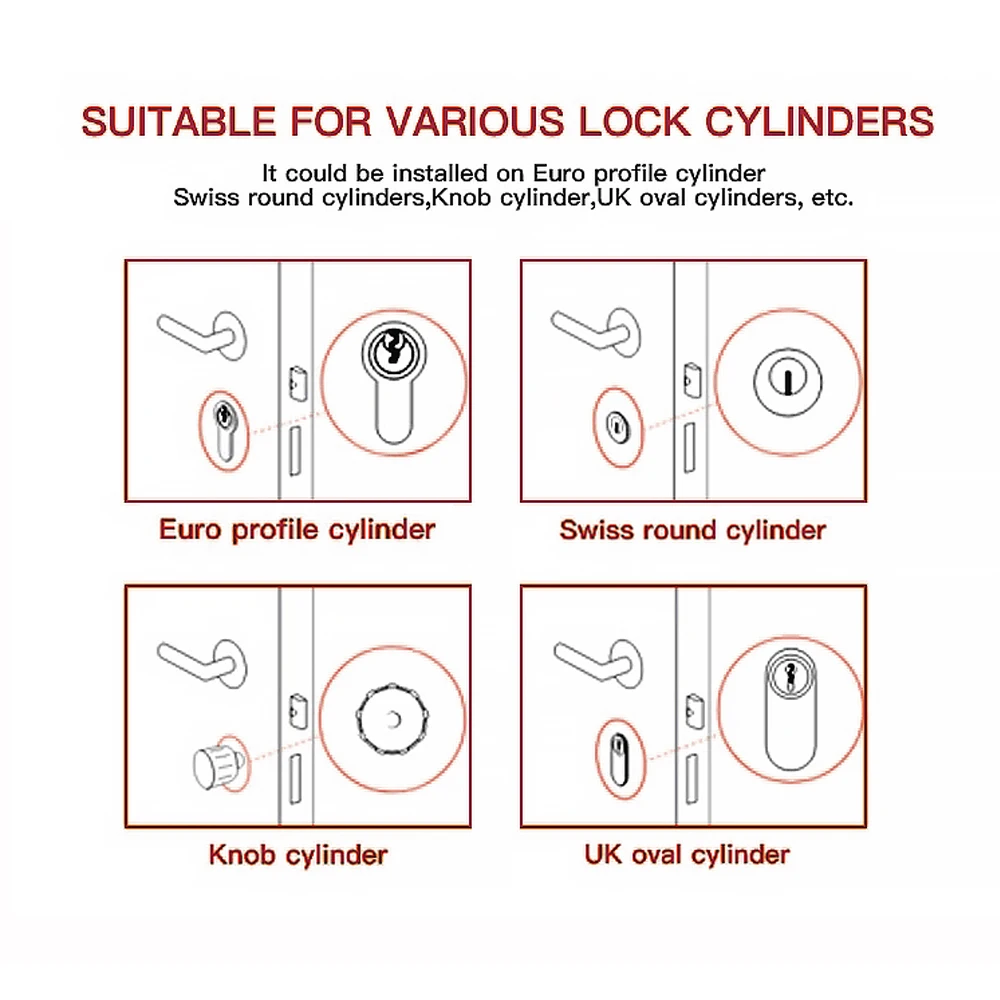 SUITABLE FOR VARIOUS LOCK CYLINDERS

It could be installed on Euro profile cylinder
Swiss round cylinders,Knob cylinder,UK oval cylinders, etc.

Euro profile cylinder

Swiss round cylinder

Knob cylinder

UK oval cylinder