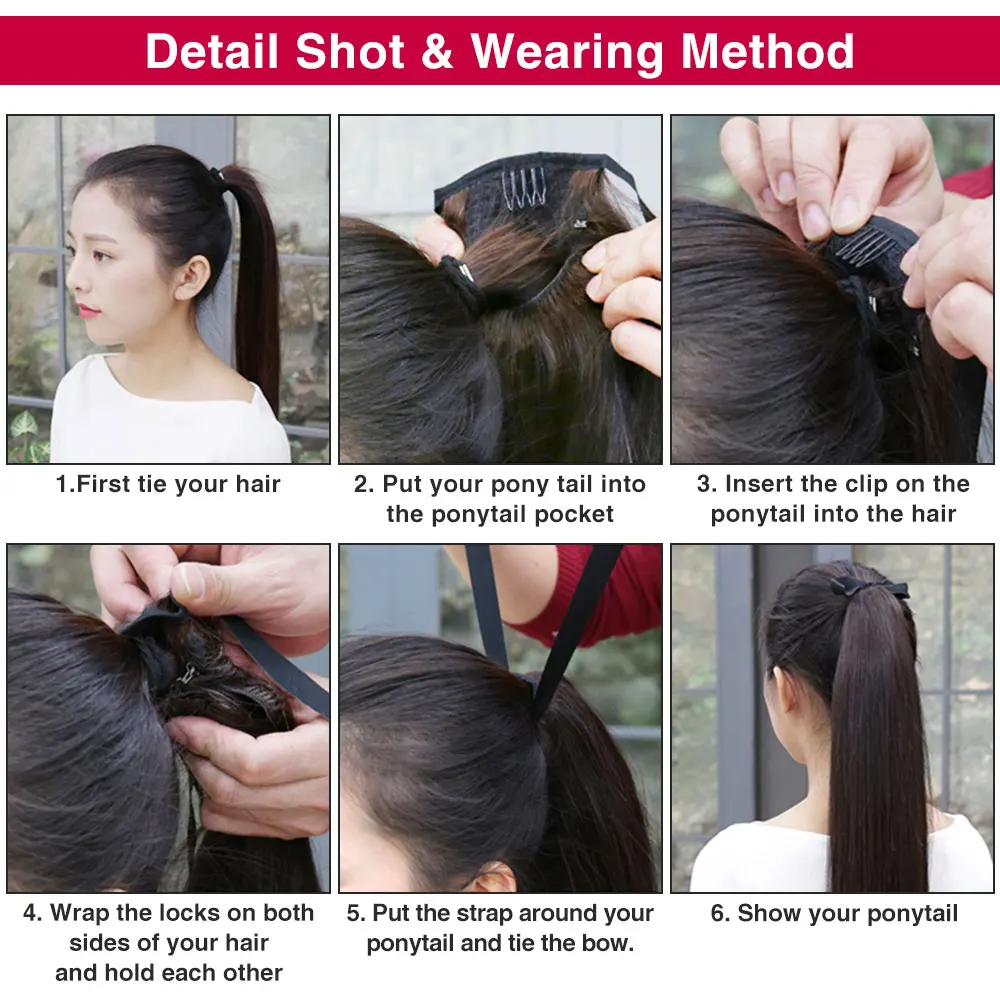 Detail Shot & Wearing Method

1.First tie your hair

2. Put your pony tail into the ponytail pocket

3. Insert the clip on the ponytail into the hair

4. Wrap the locks on both sides of your hair and hold each other

5. Put the strap around your ponytail and tie the bow.

6. Show your ponytail