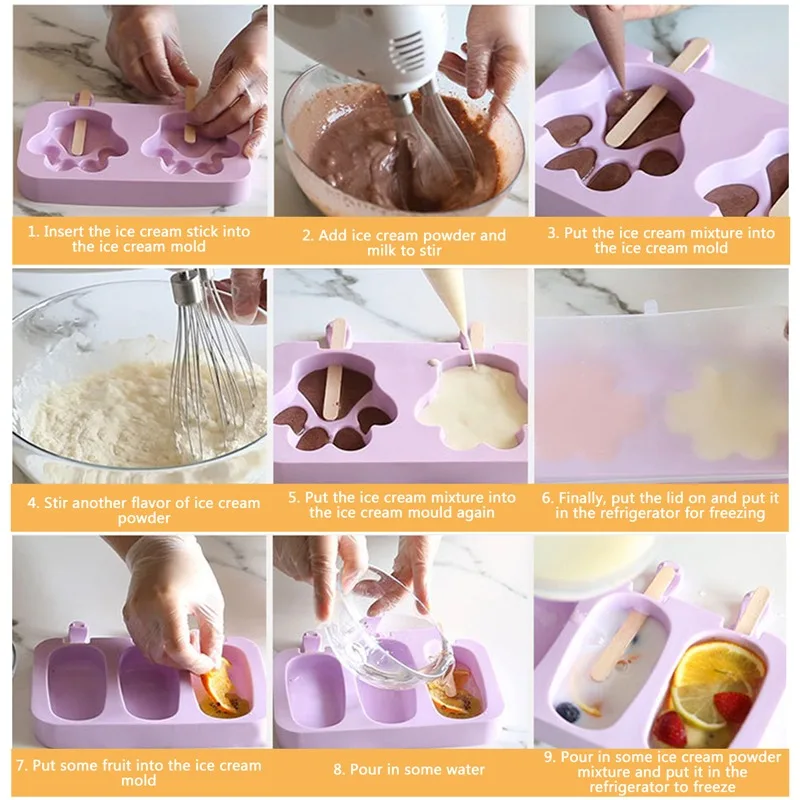 1. Insert the ice cream stick into the ice cream mold

2. Add ice cream powder and milk to stir

3. Put the ice cream mixture into the ice cream mold

4. Stir another flavor of ice cream powder

5. Put the ice cream mixture into the ice cream mould again

6. Finally, put the lid on and put it in the refrigerator for freezing

7. Put some fruit into the ice cream mold

8. Pour in some water

9. Pour in some ice cream powder mixture and put it in the refrigerator to freeze