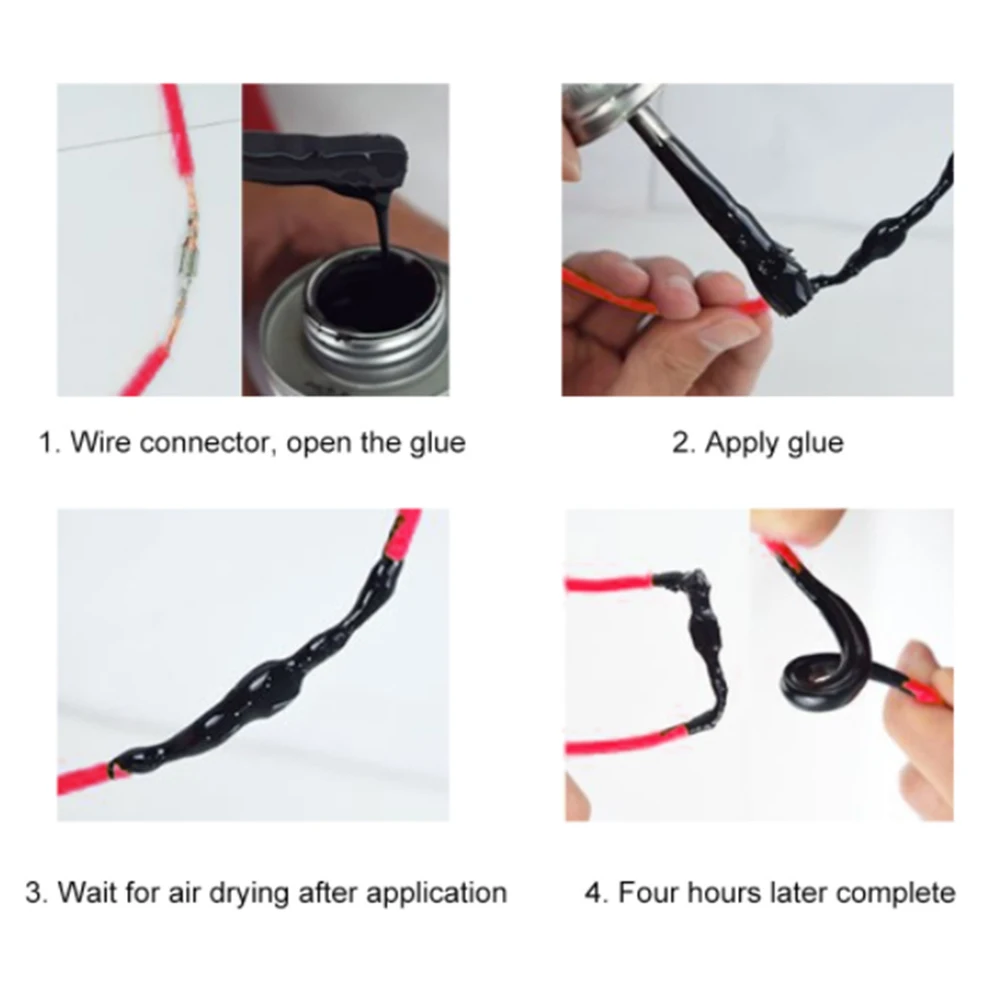 1. Wire connector, open the glue

2. Apply glue

3. Wait for air drying after application

4. Four hours later complete