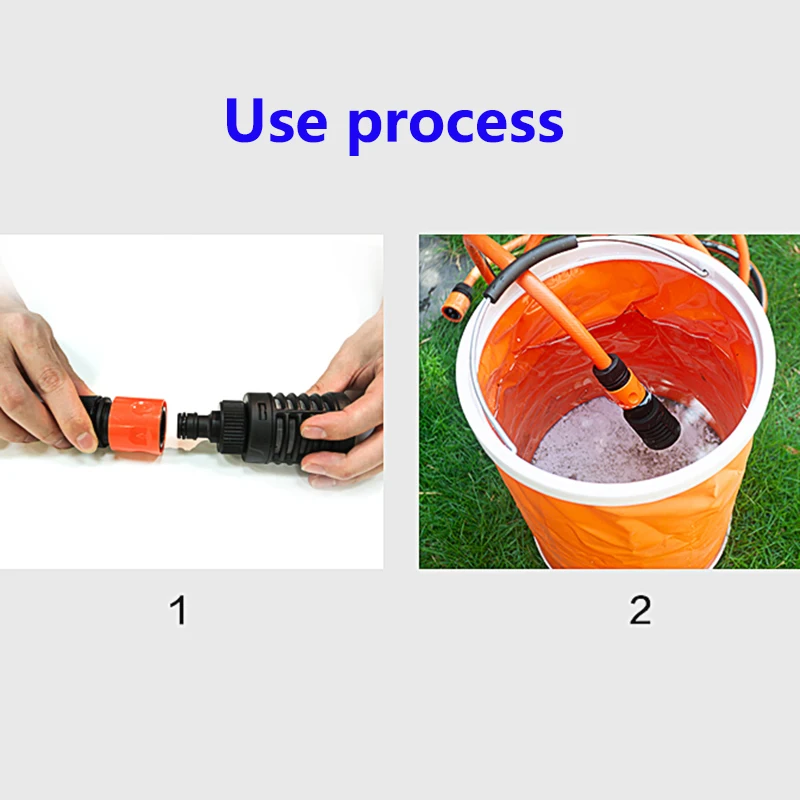 Use process

1

2