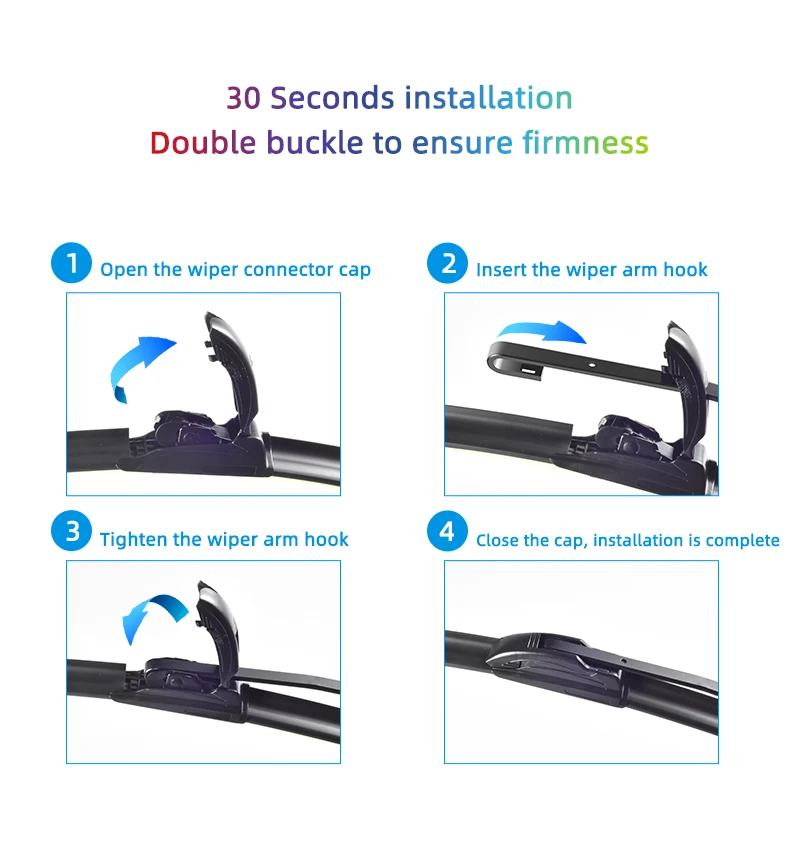 30 Seconds installation
Double buckle to ensure firmness

1 Open the wiper connector cap

2 Insert the wiper arm hook

3 Tighten the wiper arm hook

4 Close the cap, installation is complete