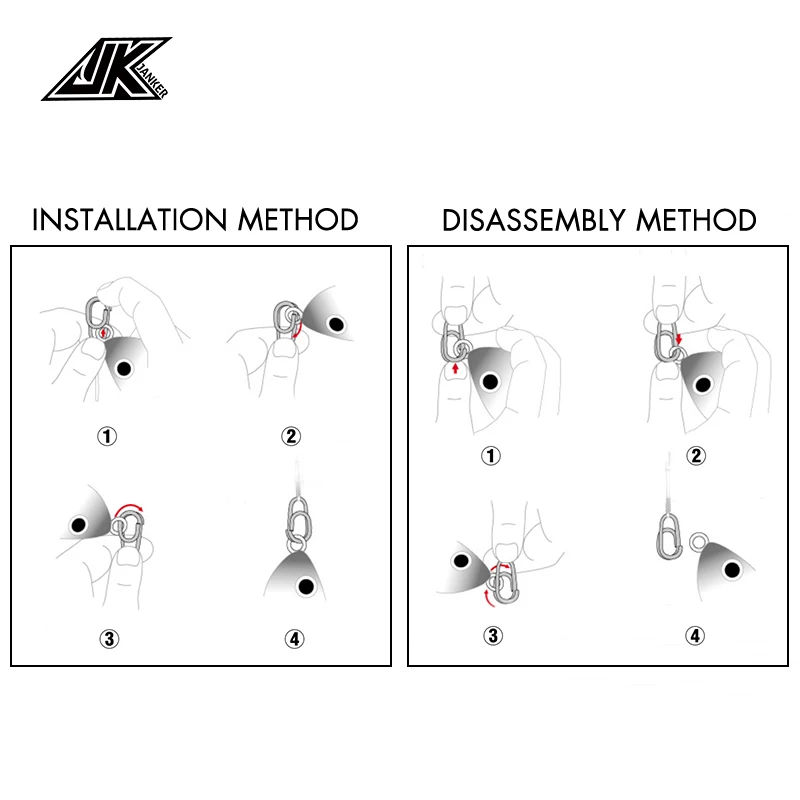 JK JANKER

INSTALLATION METHOD

①

②

③

④

DISASSEMBLY METHOD

①

②

③

④