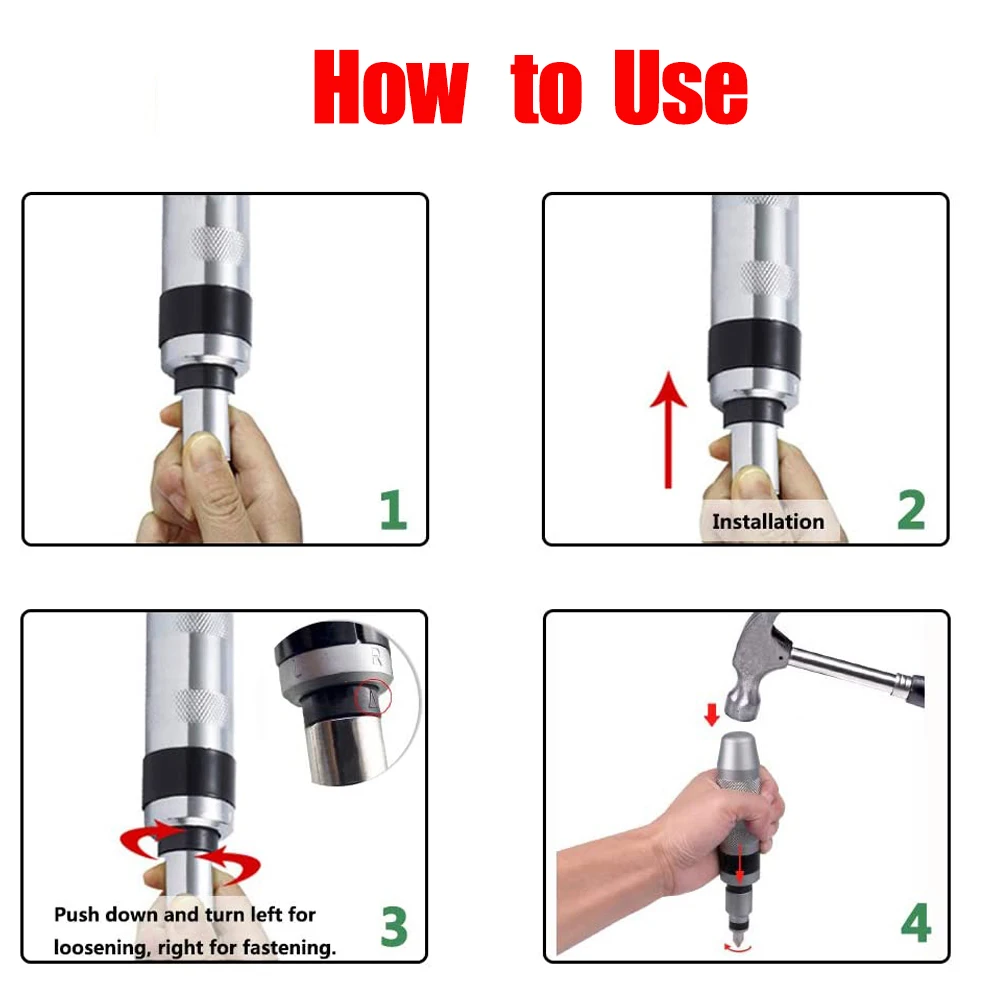 How to Use

1

Installation
2

R

Push down and turn left for loosening, right for fastening.
3

4