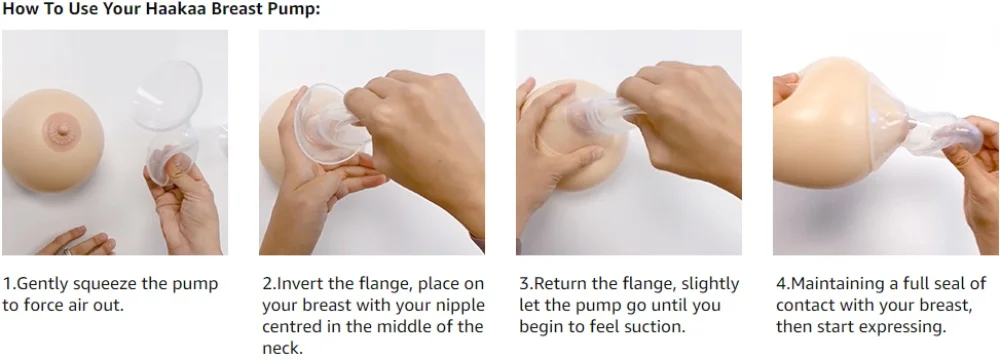 How To Use Your Haakaa Breast Pump:

1.Gently squeeze the pump to force air out.

2.Invert the flange, place on your breast with your nipple centred in the middle of the neck.

3.Return the flange, slightly let the pump go until you begin to feel suction.

4.Maintaining a full seal of contact with your breast, then start expressing.