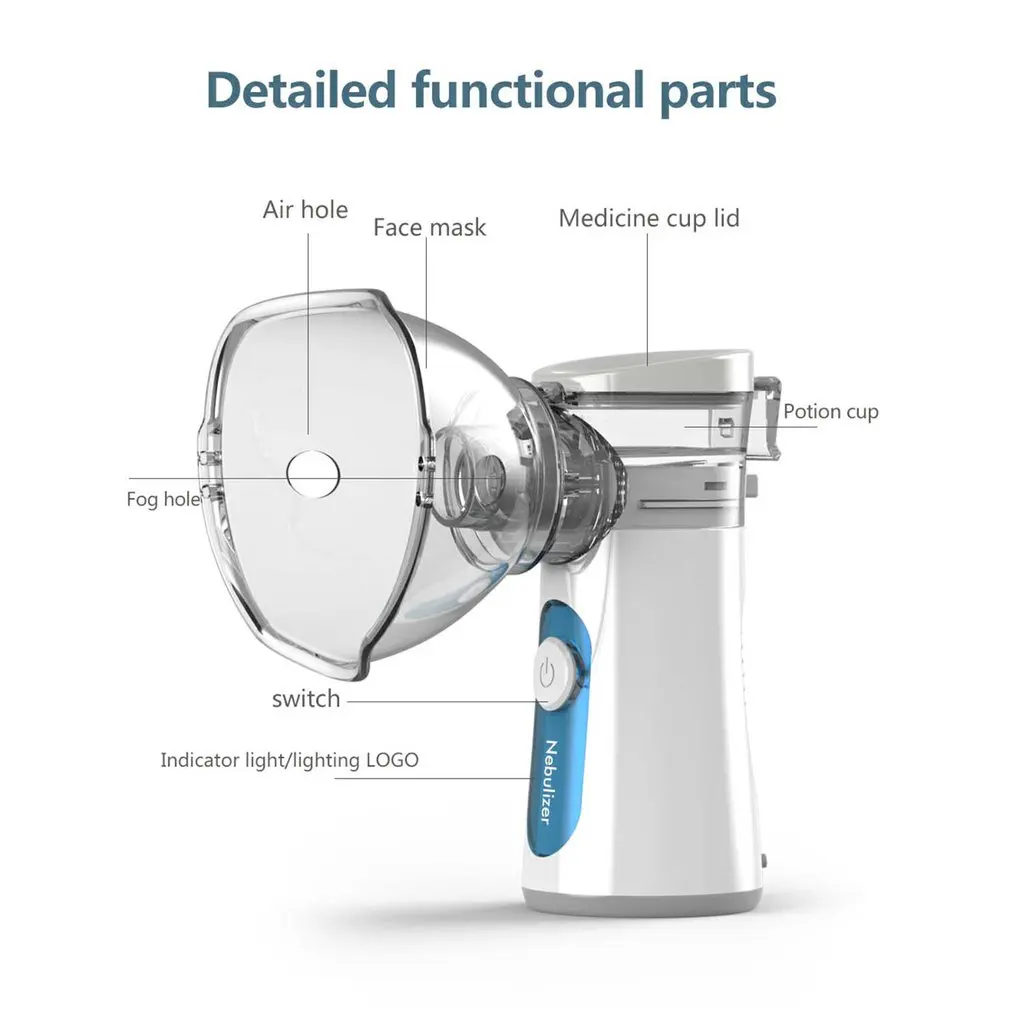 Detailed functional parts

Air hole

Face mask

Medicine cup lid

Potion cup

Fog hole

switch

Indicator light/lighting LOGO

Nebulizer