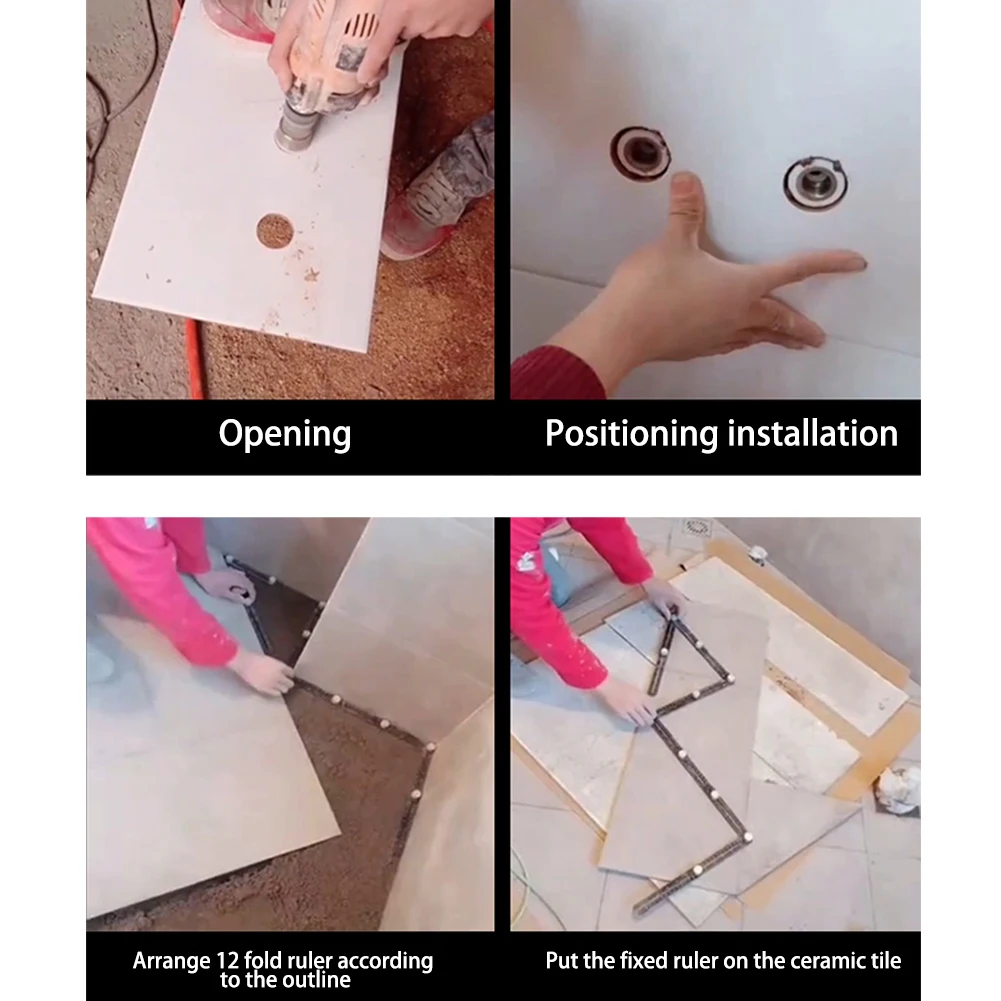 Opening

Positioning installation

Arrange 12 fold ruler according to the outline

Put the fixed ruler on the ceramic tile