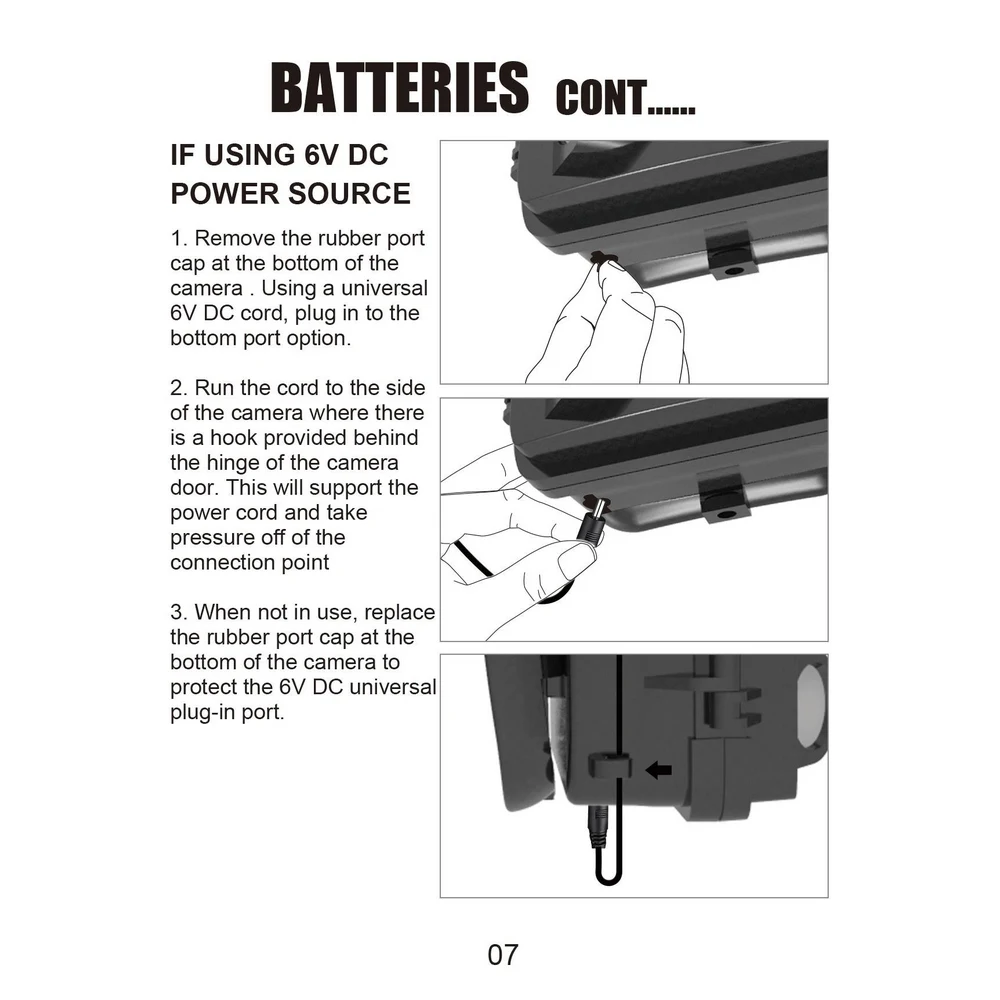 BATTERIES CONT......

IF USING 6V DC POWER SOURCE

1. Remove the rubber port cap at the bottom of the camera . Using a universal 6V DC cord, plug in to the bottom port option.

2. Run the cord to the side of the camera where there is a hook provided behind the hinge of the camera door. This will support the power cord and take pressure off of the connection point

3. When not in use, replace the rubber port cap at the bottom of the camera to protect the 6V DC universal plug-in port.

07