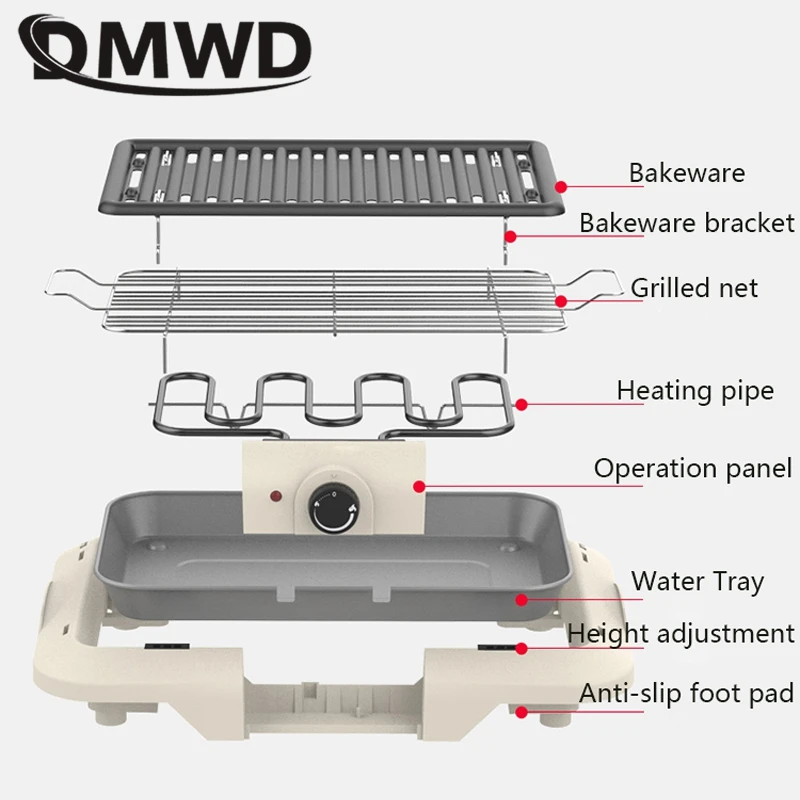 DMWD

Bakeware

Bakeware bracket

Grilled net

Heating pipe

Operation panel

Water Tray

Height adjustment

Anti-slip foot pad