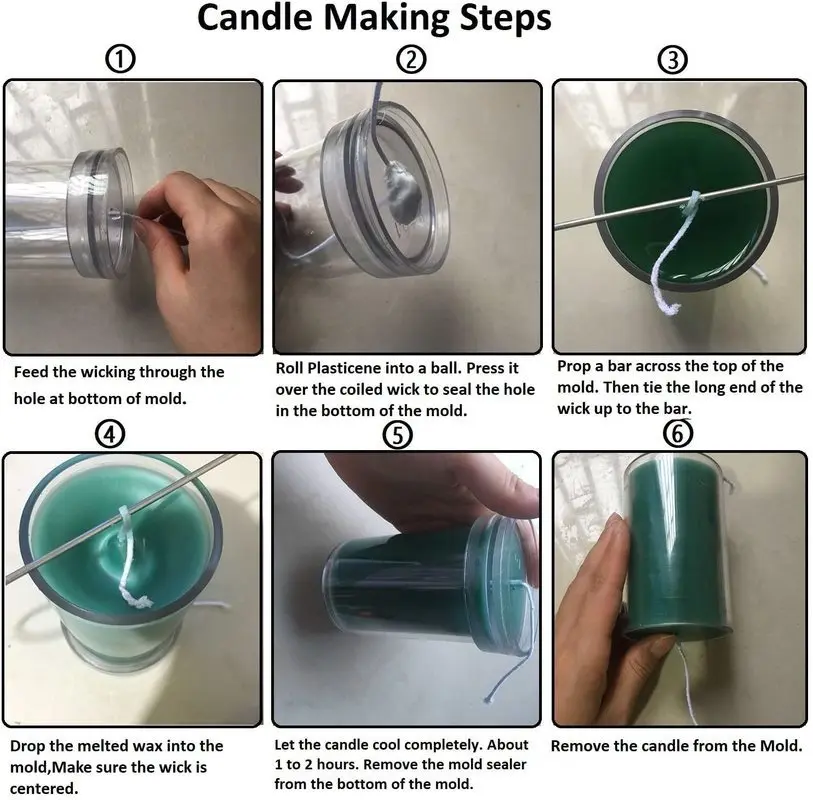 Candle Making Steps

①

Feed the wicking through the hole at bottom of mold.

②

Roll Plasticene into a ball. Press it over the coiled wick to seal the hole in the bottom of the mold.

③

Prop a bar across the top of the mold. Then tie the long end of the wick up to the bar.

④

Drop the melted wax into the mold,Make sure the wick is centered.

⑤

Let the candle cool completely. About 1 to 2 hours. Remove the mold sealer from the bottom of the mold.

⑥

Remove the candle from the Mold.