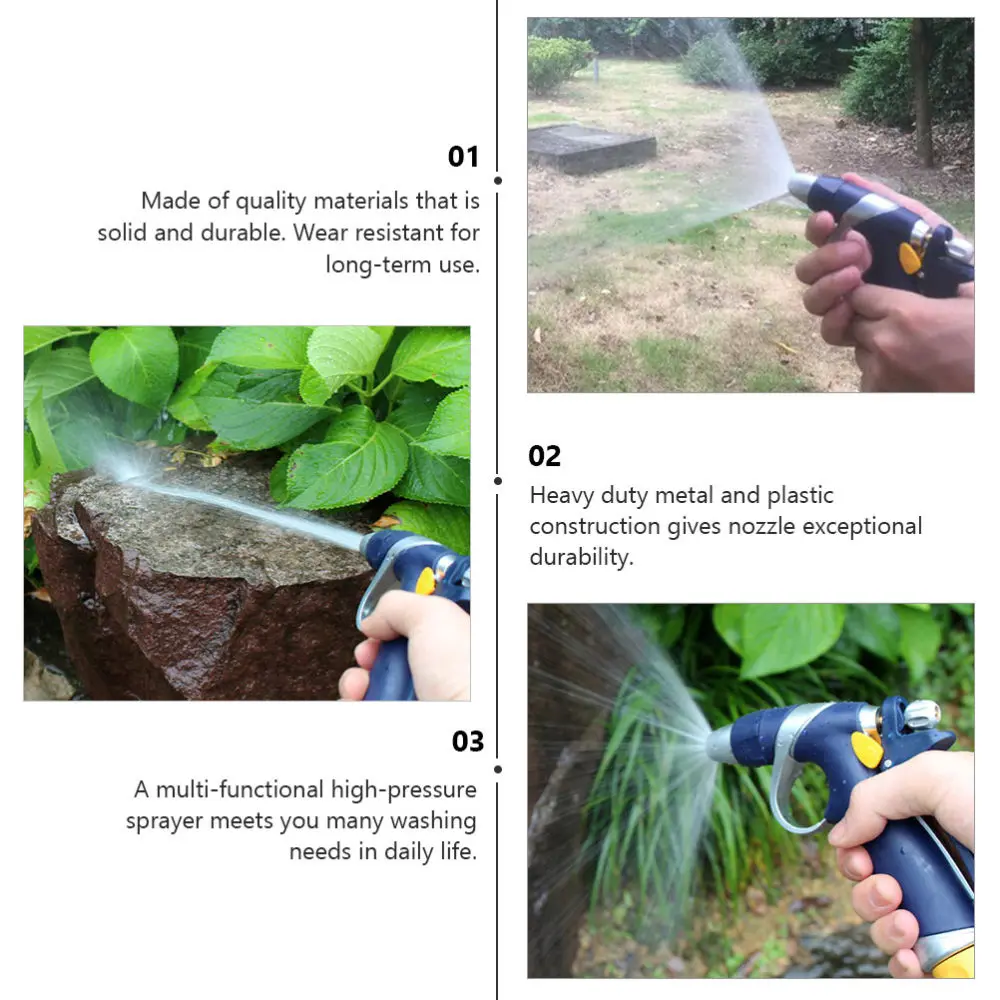 01

Made of quality materials that is solid and durable. Wear resistant for long-term use.

02

Heavy duty metal and plastic construction gives nozzle exceptional durability.

03

A multi-functional high-pressure sprayer meets you many washing needs in daily life.