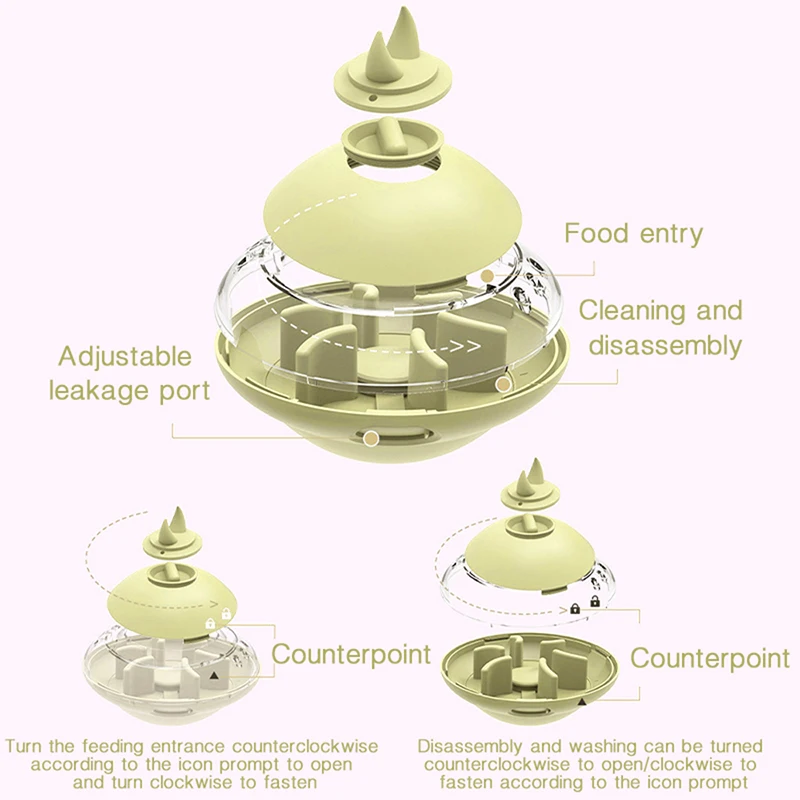 Food entry

Cleaning and disassembly

Adjustable leakage port

Counterpoint

Counterpoint

Turn the feeding entrance counterclockwise according to the icon prompt to open and turn clockwise to fasten

Disassembly and washing can be turned counterclockwise to open/clockwise to fasten according to the icon prompt