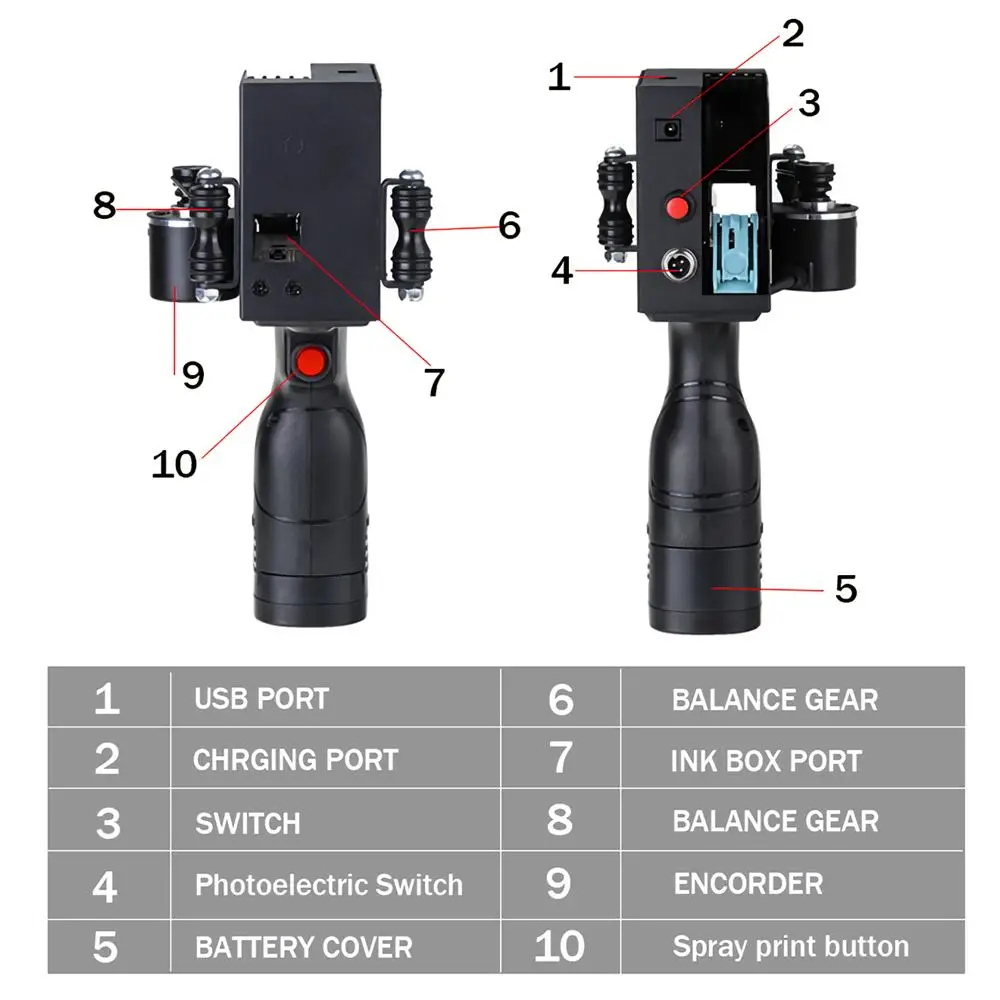 8
6
9
7
10
1
2
3
4
5

| 1 | USB PORT | 6 | BALANCE GEAR |
|---|---|---|---|
| 2 | CHRGING PORT | 7 | INK BOX PORT |
| 3 | SWITCH | 8 | BALANCE GEAR |
| 4 | Photoelectric Switch | 9 | ENCORDER |
| 5 | BATTERY COVER | 10 | Spray print button |