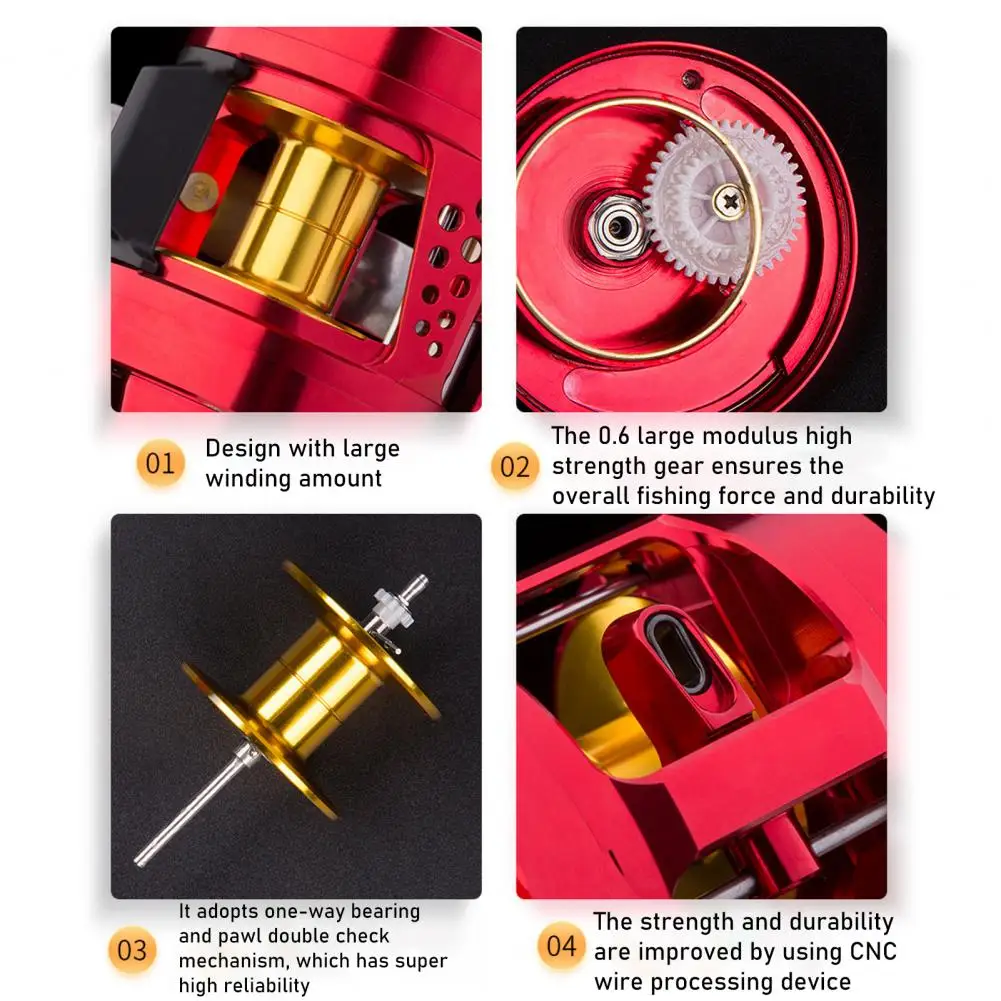 01 Design with large winding amount

02 The 0.6 large modulus high strength gear ensures the overall fishing force and durability

03 It adopts one-way bearing and pawl double check mechanism, which has super high reliability

04 The strength and durability are improved by using CNC wire processing device