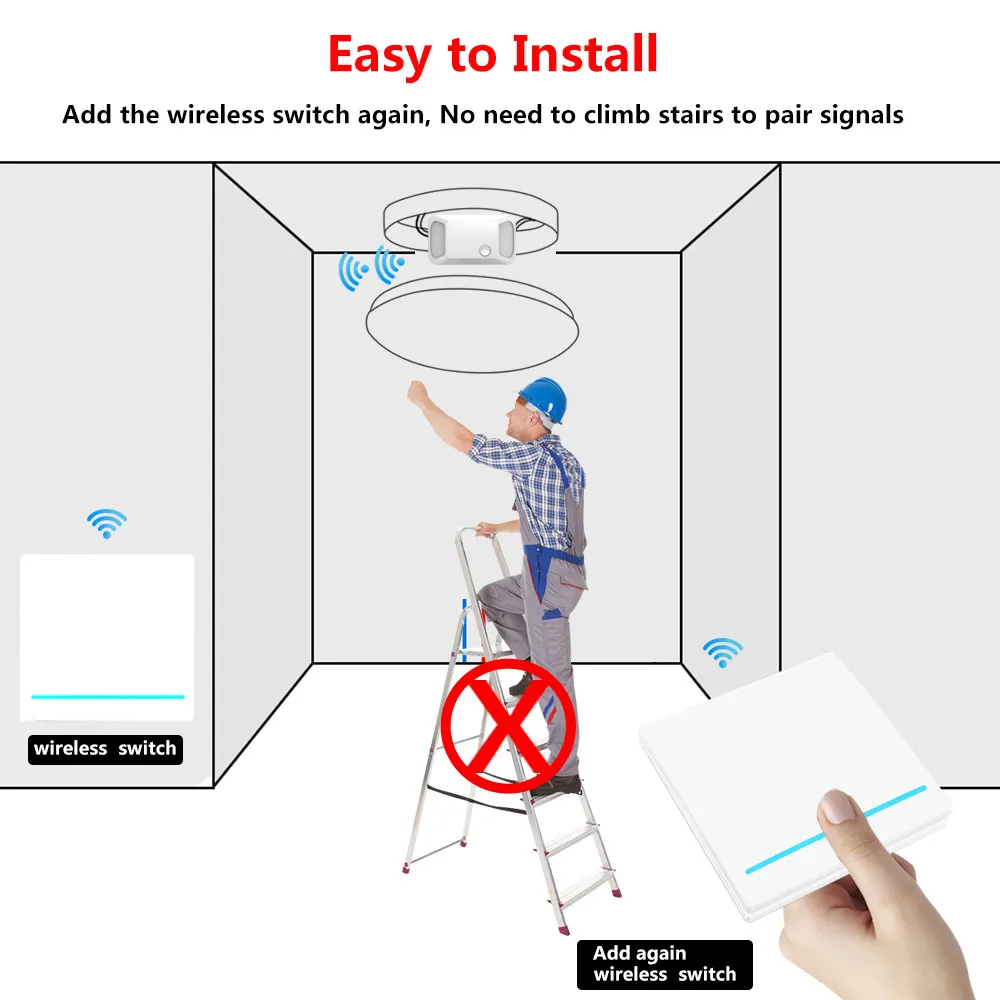 Easy to Install

Add the wireless switch again, No need to climb stairs to pair signals

wireless switch

Add again
wireless switch