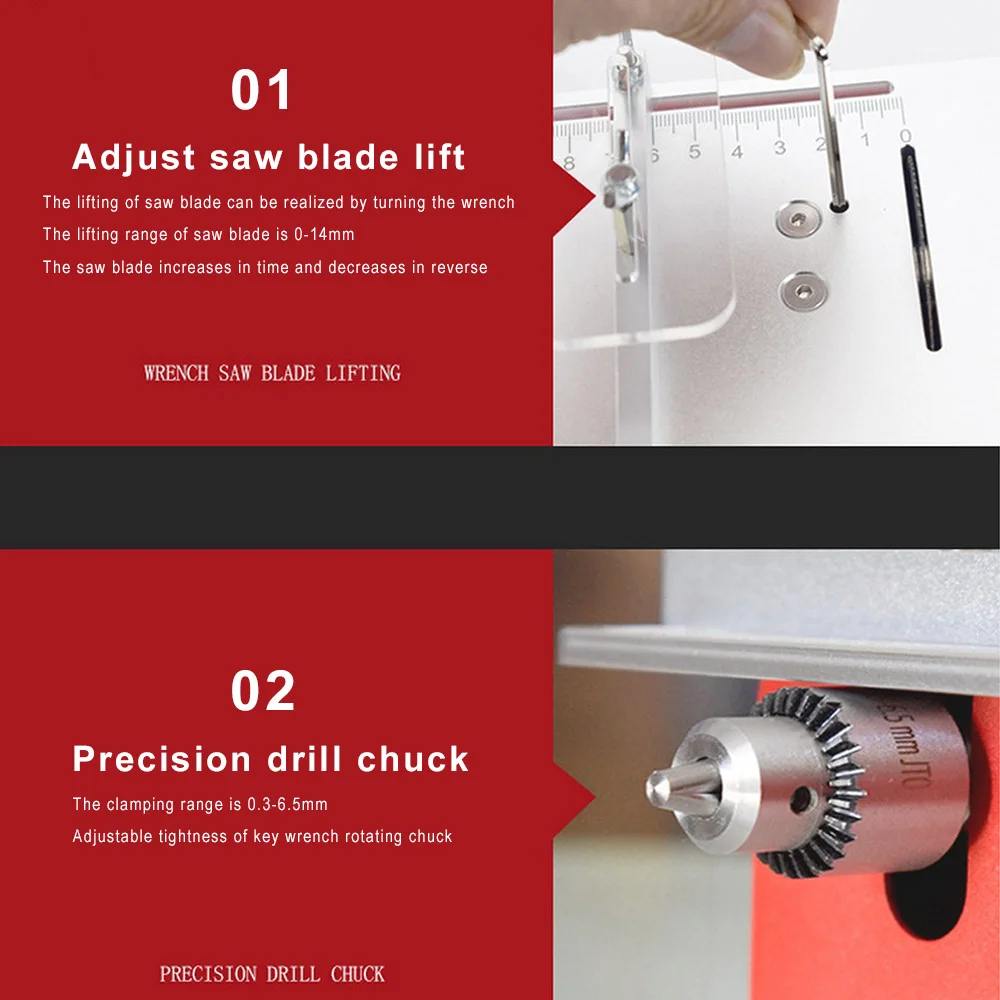 01

Adjust saw blade lift

The lifting of saw blade can be realized by turning the wrench

The lifting range of saw blade is 0-14mm

The saw blade increases in time and decreases in reverse

WRENCH SAW BLADE LIFTING

8 6 5 4 3 2 1 0

02

Precision drill chuck

The clamping range is 0.3-6.5mm

Adjustable tightness of key wrench rotating chuck

PRECISION DRILL CHUCK

6.5 mm JT0