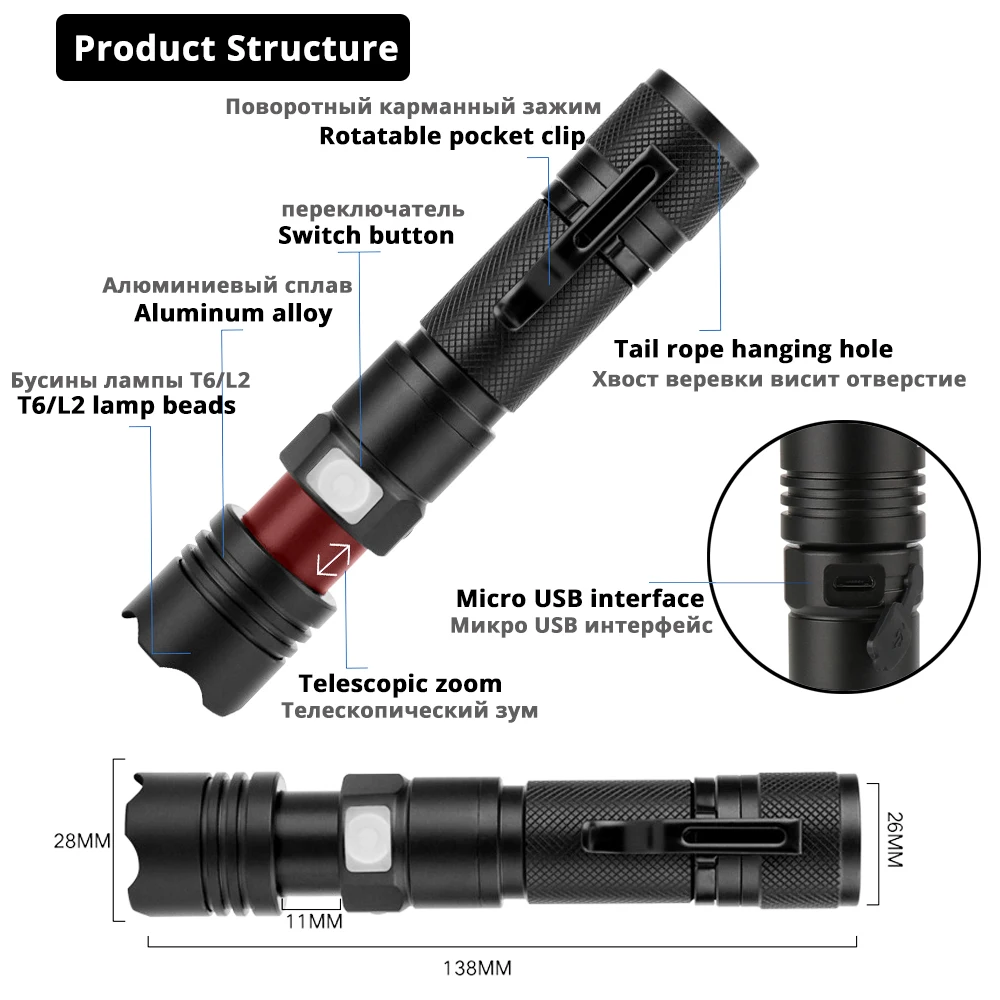 Product Structure

Поворотный карманный зажим
Rotatable pocket clip

переключатель
Switch button

Алюминиевый сплав
Aluminum alloy

Бусины лампы T6/L2
T6/L2 lamp beads

Tail rope hanging hole
Хвост веревки висит отверстие

Micro USB interface
Микро USB интерфейс

Telescopic zoom
Телескопический зум

28MM

11MM

26MM

138MM