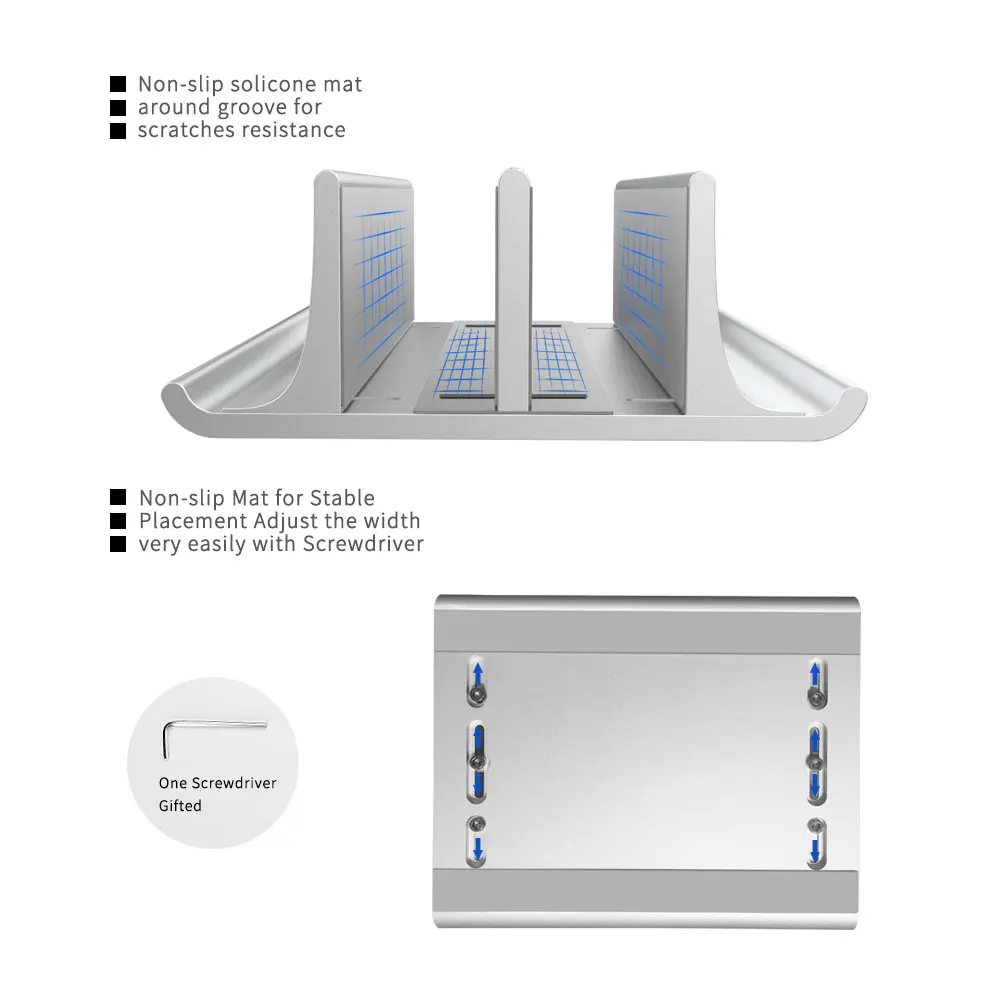 ■ Non-slip solicone mat
■ around groove for
■ scratches resistance

■ Non-slip Mat for Stable
■ Placement Adjust the width
■ very easily with Screwdriver

One Screwdriver
Gifted