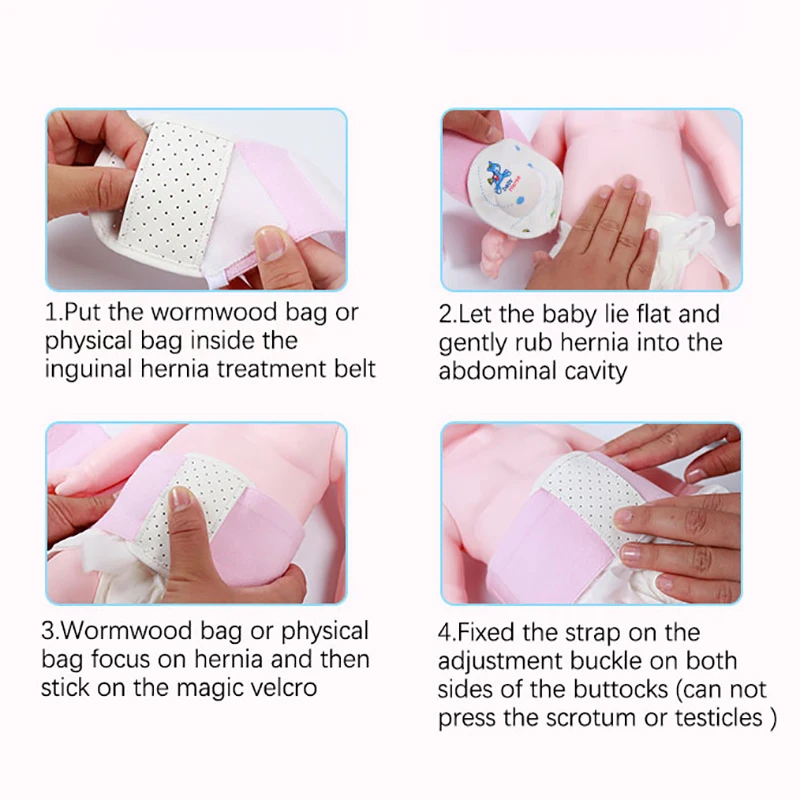 1.Put the wormwood bag or physical bag inside the inguinal hernia treatment belt

2.Let the baby lie flat and gently rub hernia into the abdominal cavity

3.Wormwood bag or physical bag focus on hernia and then stick on the magic velcro

4.Fixed the strap on the adjustment buckle on both sides of the buttocks (can not press the scrotum or testicles )