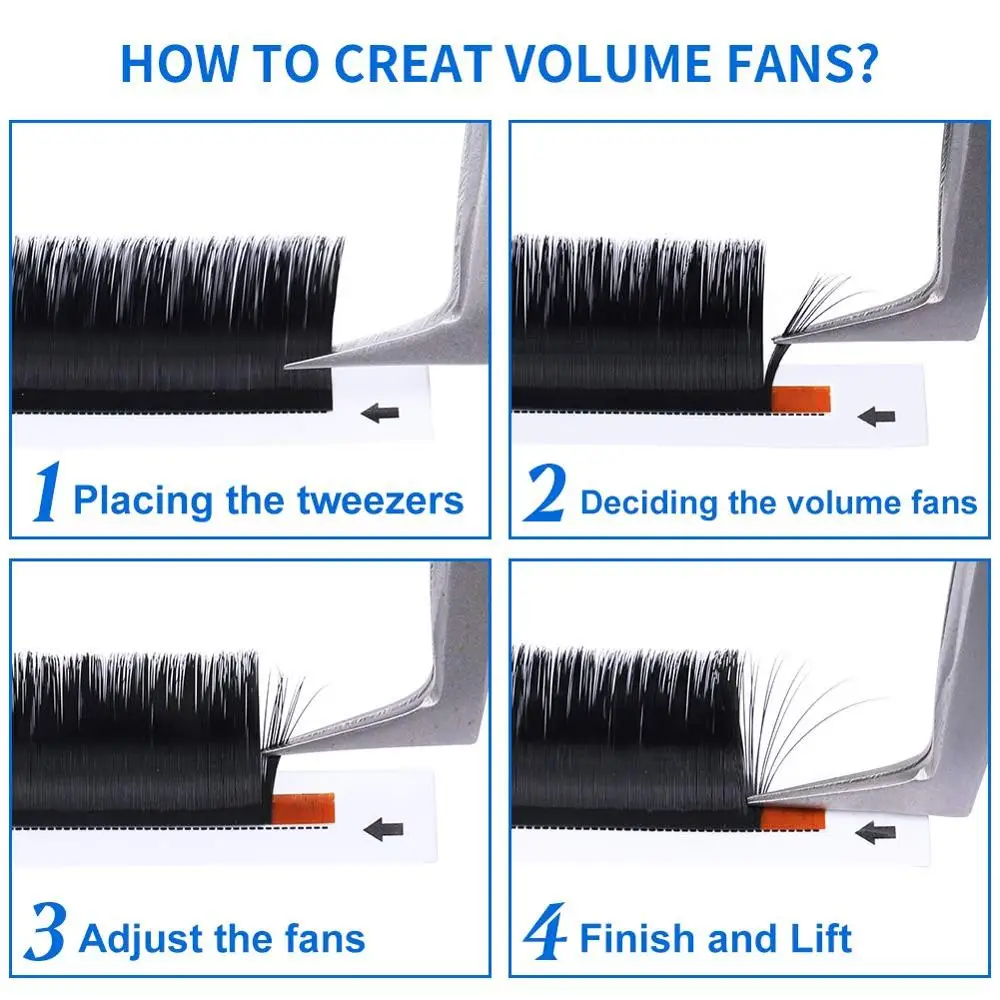 HOW TO CREAT VOLUME FANS?

1 Placing the tweezers

2 Deciding the volume fans

3 Adjust the fans

4 Finish and Lift