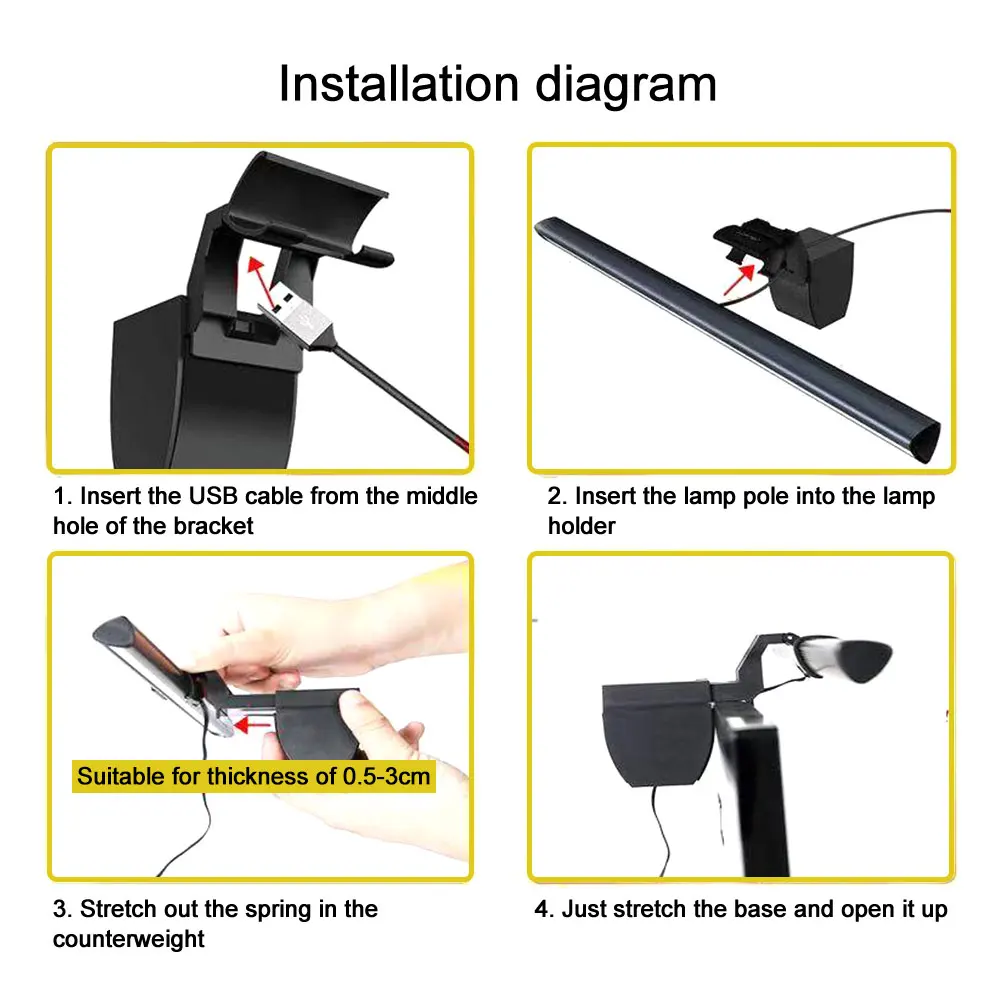 Installation diagram

1. Insert the USB cable from the middle hole of the bracket

2. Insert the lamp pole into the lamp holder

Suitable for thickness of 0.5-3cm

3. Stretch out the spring in the counterweight

4. Just stretch the base and open it up