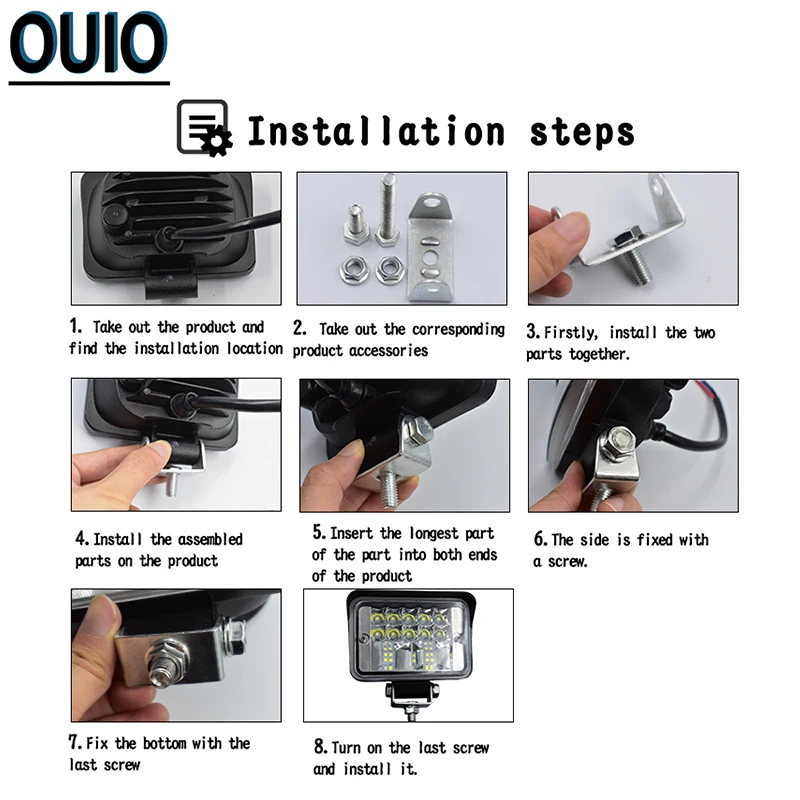 OUIO

Installation steps

1. Take out the product and find the installation location

2. Take out the corresponding product accessories

3. Firstly, install the two parts together.

4. Install the assembled parts on the product

5. Insert the longest part of the part into both ends of the product

6. The side is fixed with a screw.

7. Fix the bottom with the last screw

8. Turn on the last screw and install it.