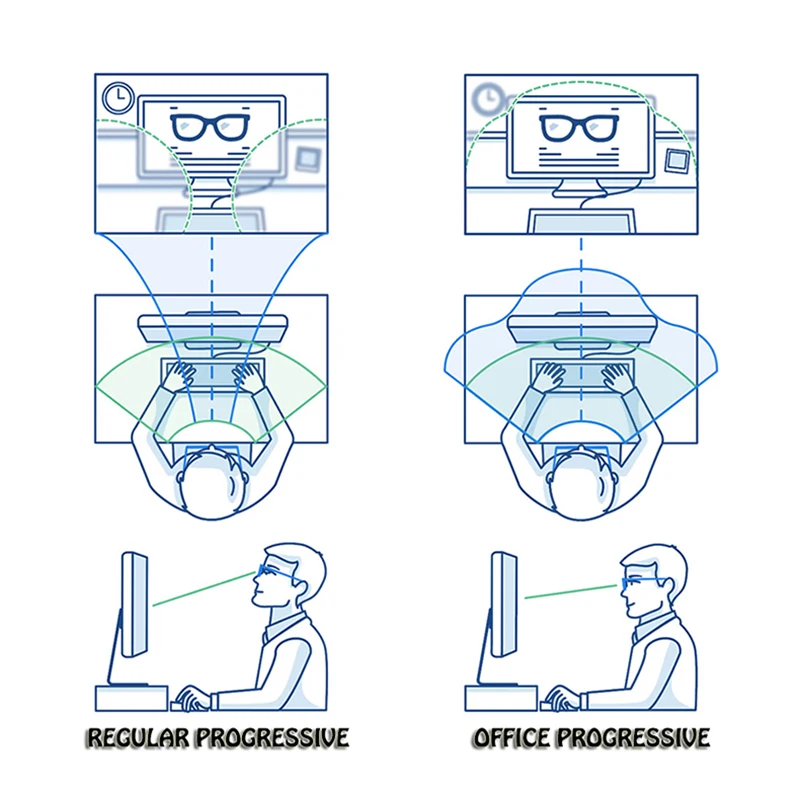 REGULAR PROGRESSIVE

OFFICE PROGRESSIVE