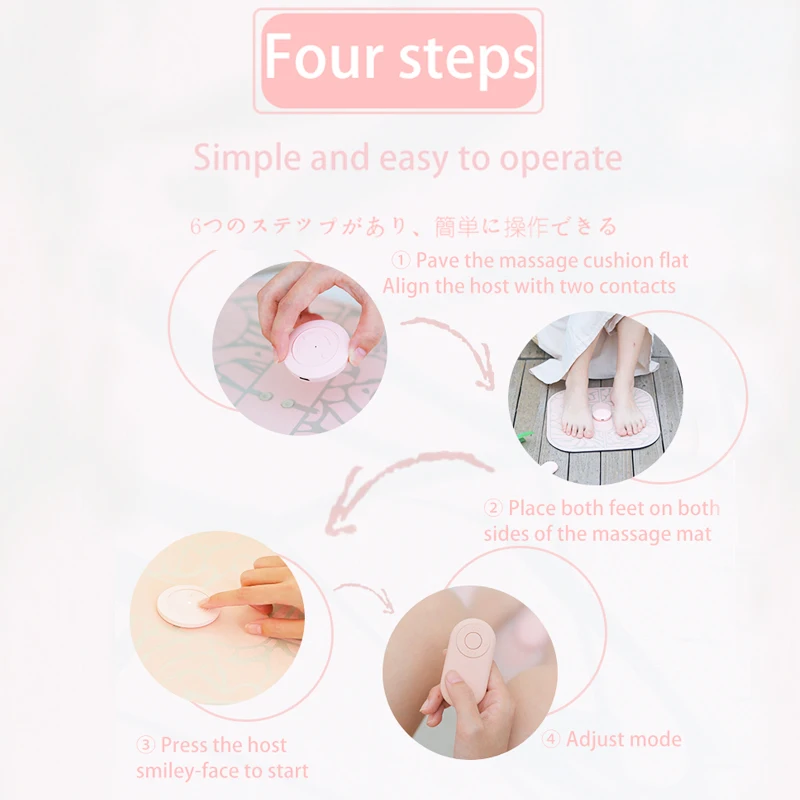 Four steps

Simple and easy to operate

6つのステツプがあり、簡単に操作できる

① Pave the massage cushion flat
Align the host with two contacts

② Place both feet on both sides of the massage mat

③ Press the host smiley-face to start

④ Adjust mode