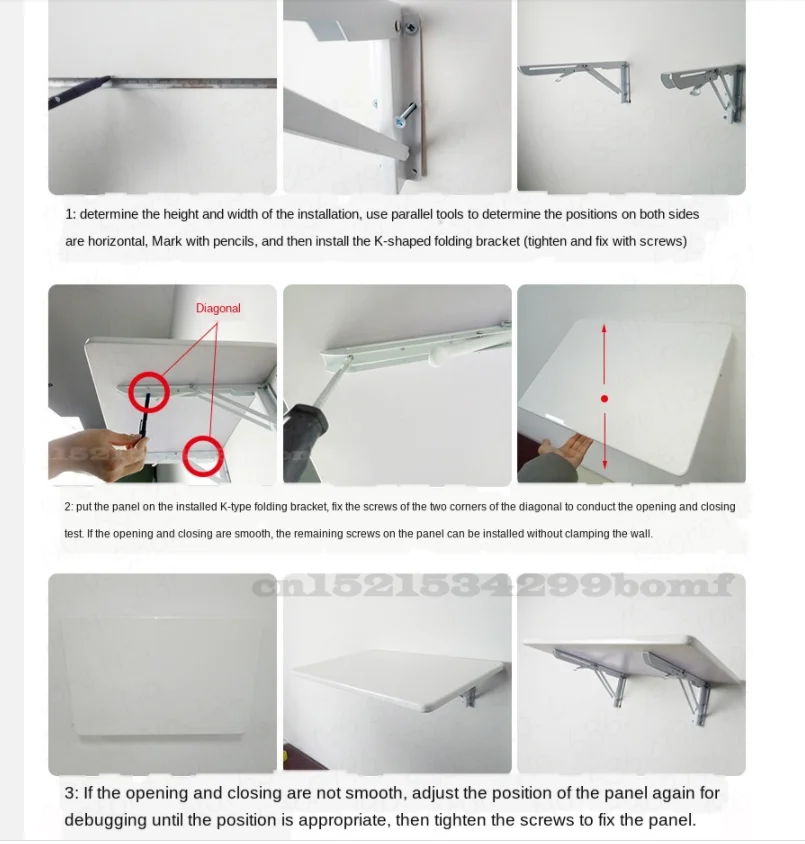 1: determine the height and width of the installation, use parallel tools to determine the positions on both sides are horizontal, Mark with pencils, and then install the K-shaped folding bracket (tighten and fix with screws)

Diagonal

2: put the panel on the installed K-type folding bracket, fix the screws of the two corners of the diagonal to conduct the opening and closing test. If the opening and closing are smooth, the remaining screws on the panel can be installed without clamping the wall.

cn1521534299bomf

3: If the opening and closing are not smooth, adjust the position of the panel again for debugging until the position is appropriate, then tighten the screws to fix the panel.