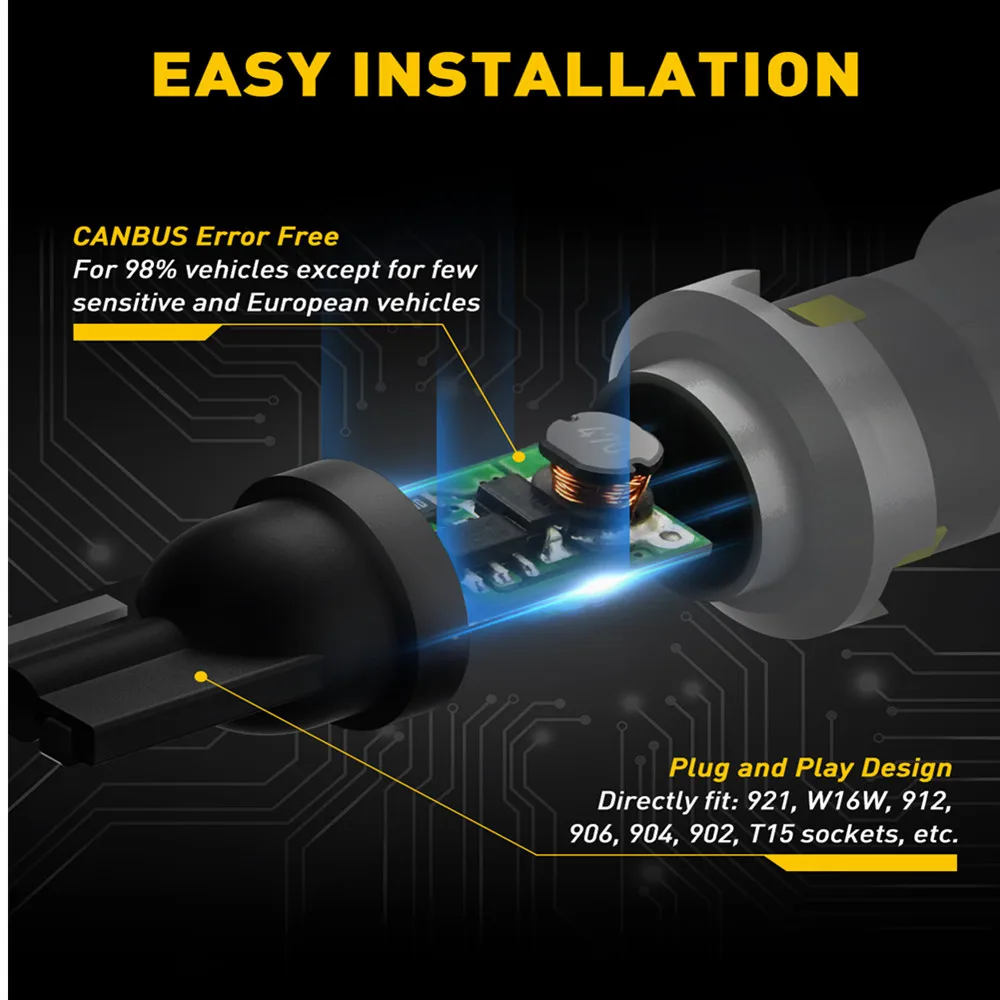 EASY INSTALLATION

CANBUS Error Free
For 98% vehicles except for few sensitive and European vehicles

470

Plug and Play Design
Directly fit: 921, W16W, 912, 906, 904, 902, T15 sockets, etc.