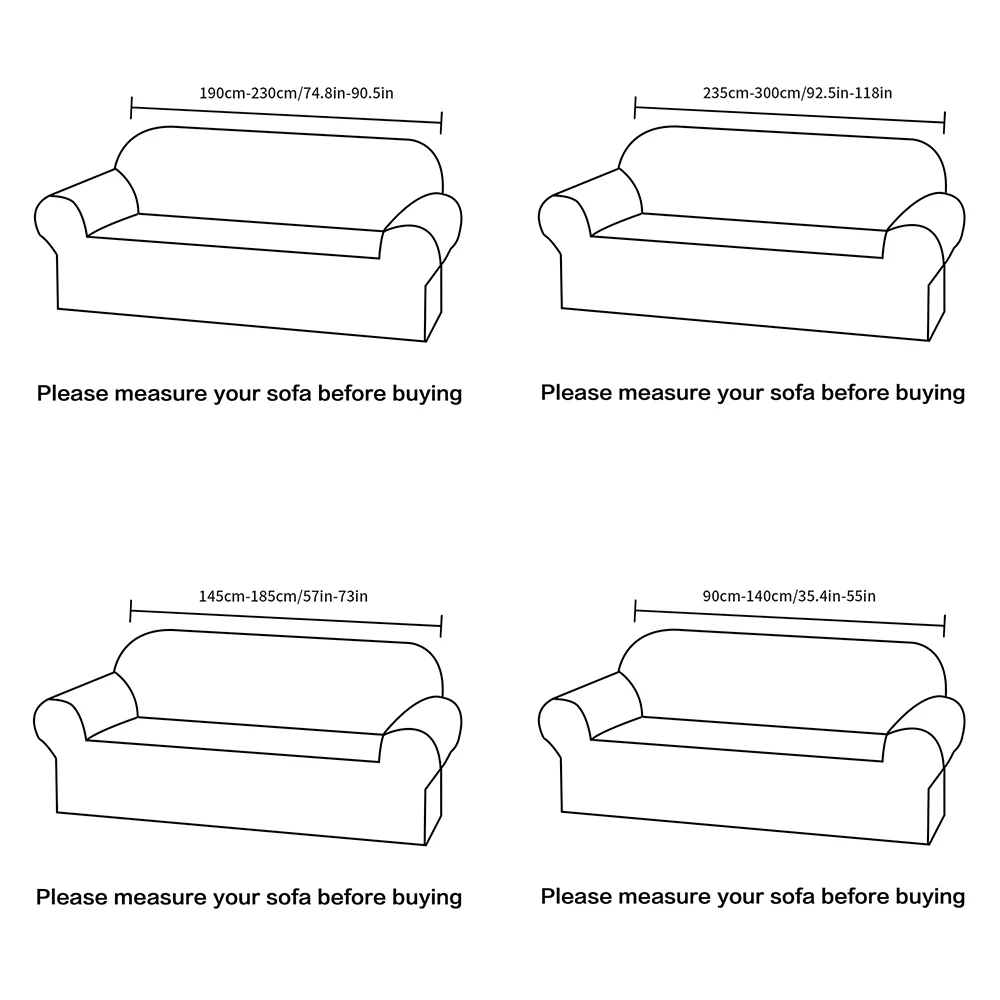 190cm-230cm/74.8in-90.5in

Please measure your sofa before buying

235cm-300cm/92.5in-118in

Please measure your sofa before buying

145cm-185cm/57in-73in

Please measure your sofa before buying

90cm-140cm/35.4in-55in

Please measure your sofa before buying