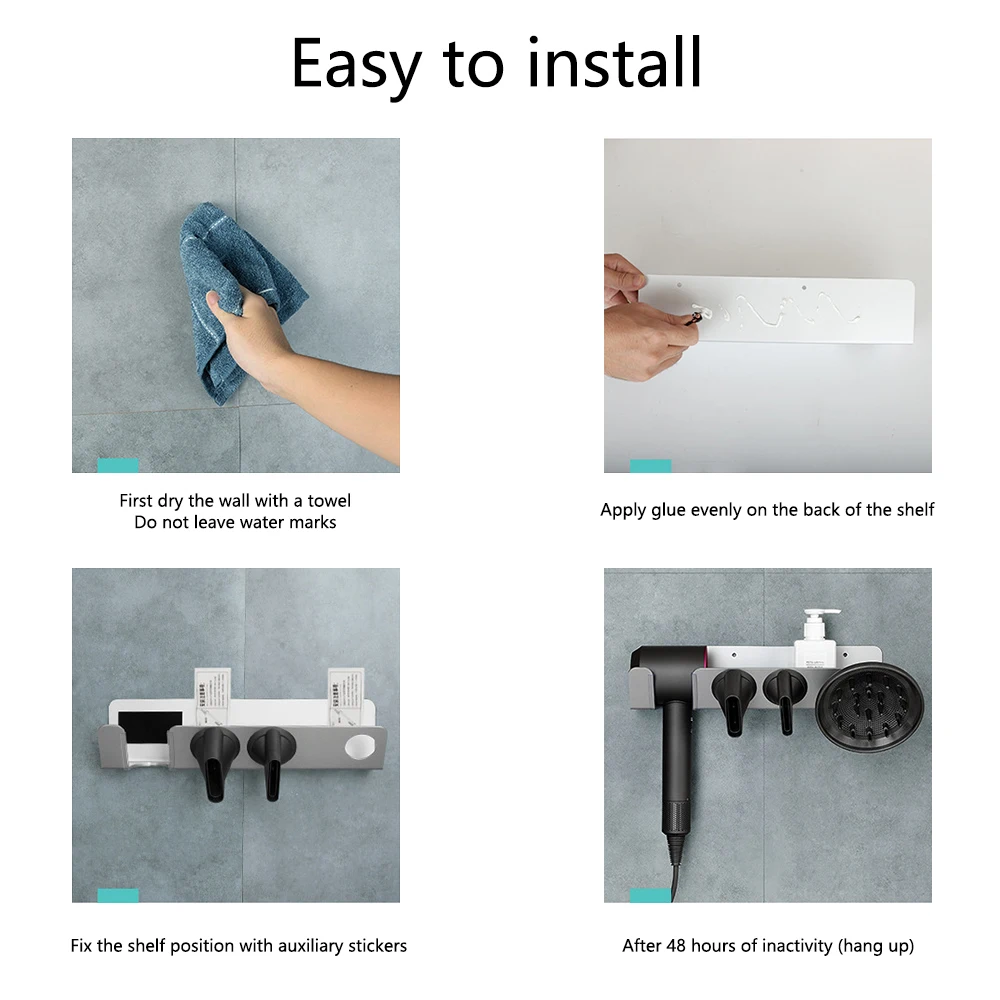 Easy to install

First dry the wall with a towel
Do not leave water marks

Apply glue evenly on the back of the shelf

Fix the shelf position with auxiliary stickers

After 48 hours of inactivity (hang up)