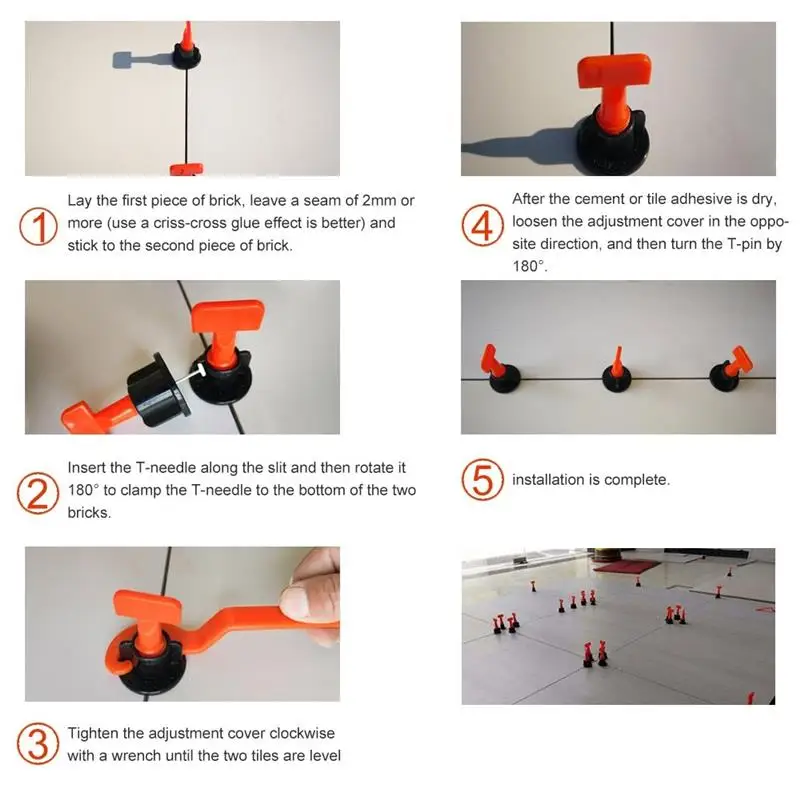 1 Lay the first piece of brick, leave a seam of 2mm or more (use a criss-cross glue effect is better) and stick to the second piece of brick.

2 Insert the T-needle along the slit and then rotate it 180° to clamp the T-needle to the bottom of the two bricks.

3 Tighten the adjustment cover clockwise with a wrench until the two tiles are level

4 After the cement or tile adhesive is dry, loosen the adjustment cover in the opposite direction, and then turn the T-pin by 180°.

5 installation is complete.