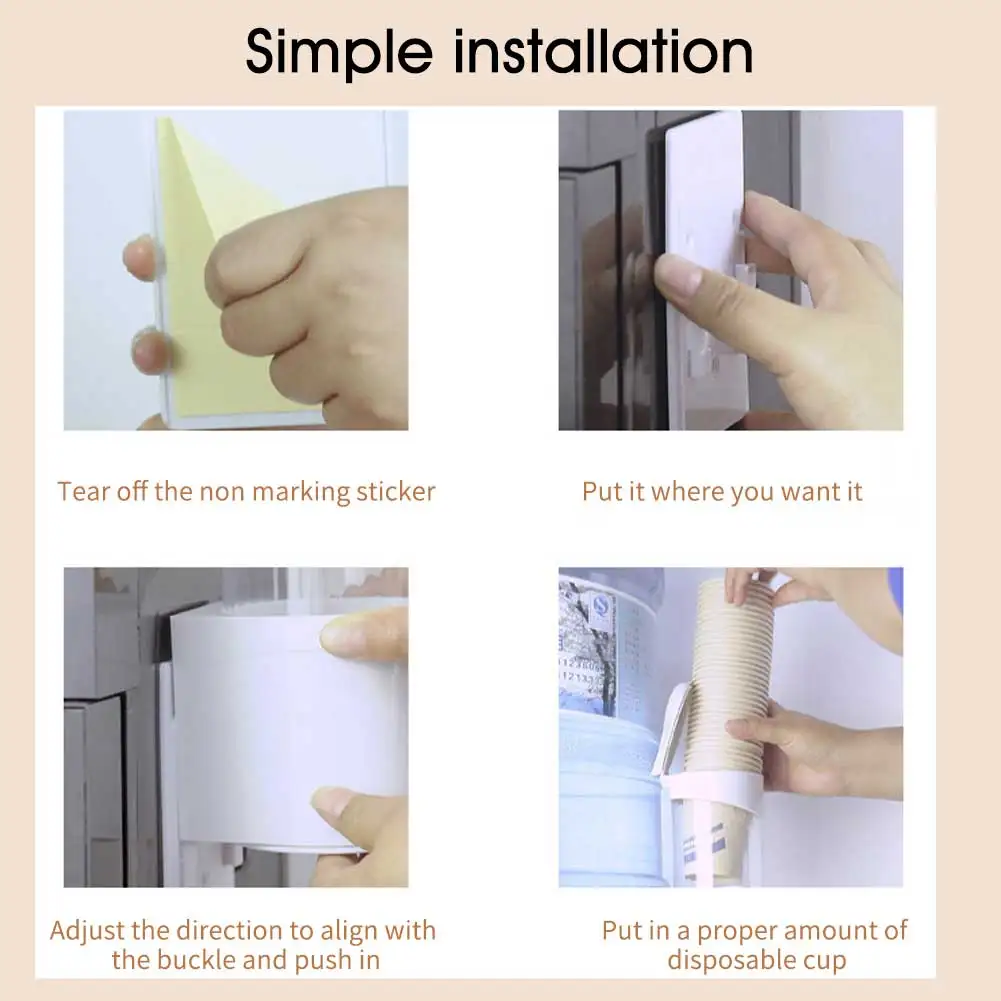 Simple installation

Tear off the non marking sticker

Put it where you want it

Adjust the direction to align with the buckle and push in

Put in a proper amount of disposable cup