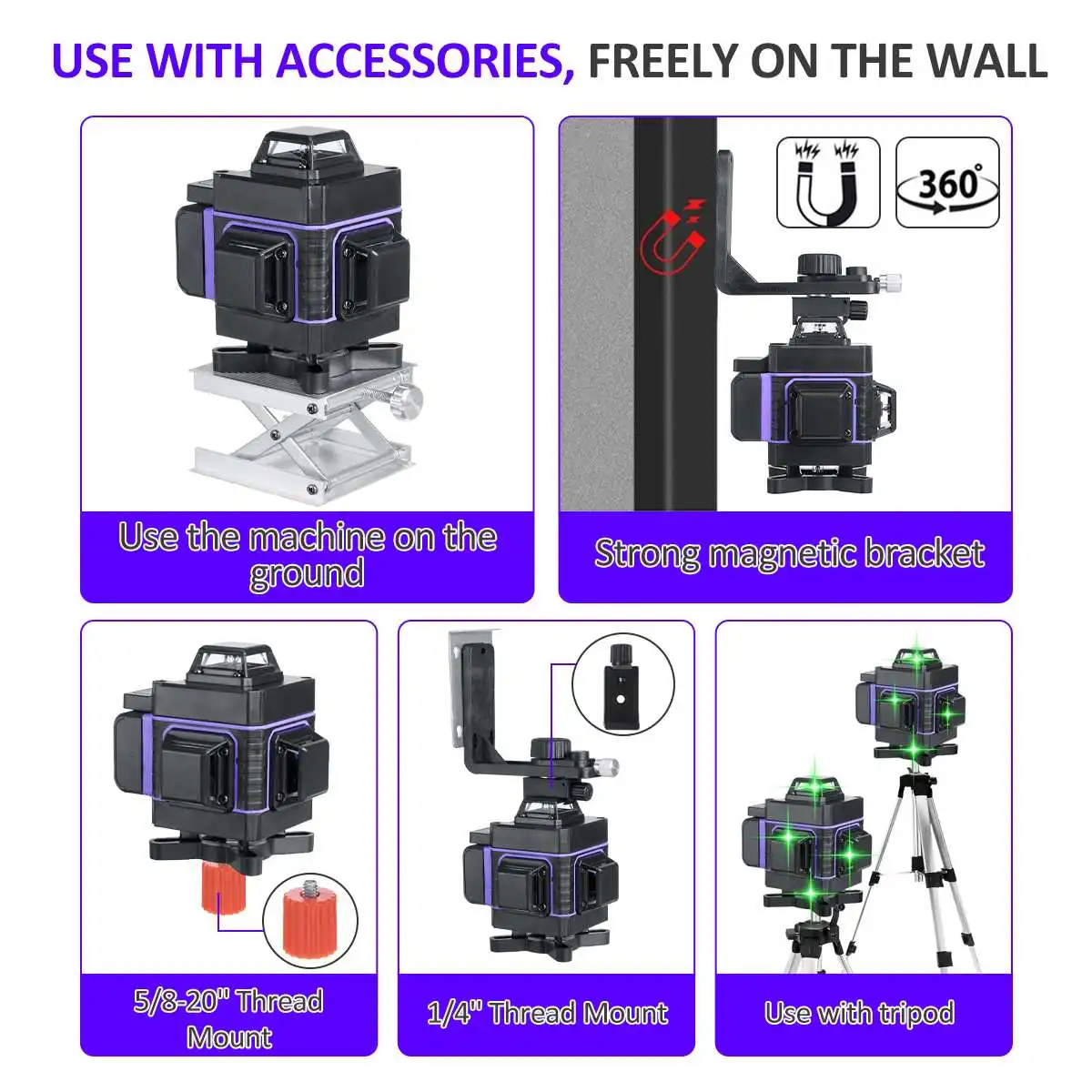 USE WITH ACCESSORIES, FREELY ON THE WALL

Use the machine on the ground

360°

Strong magnetic bracket

5/8-20" Thread Mount

1/4" Thread Mount

Use with tripod