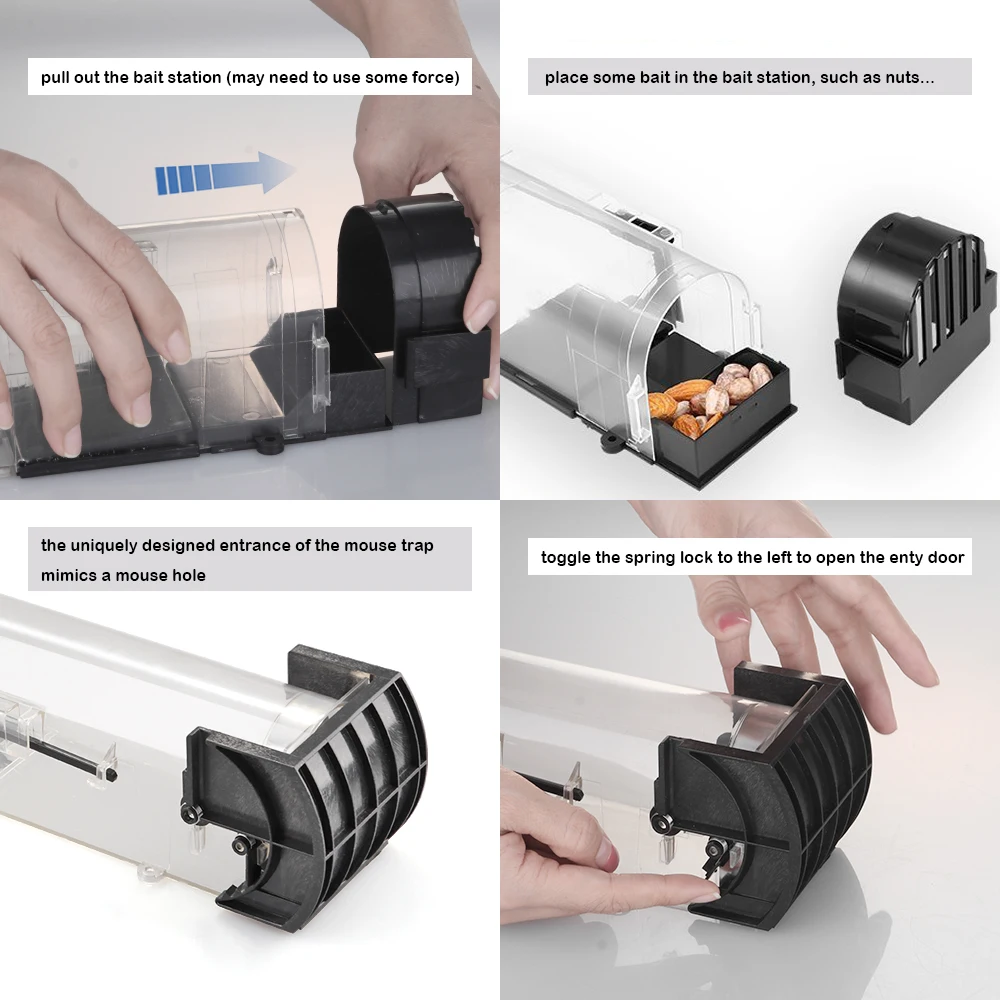 pull out the bait station (may need to use some force)

place some bait in the bait station, such as nuts...

the uniquely designed entrance of the mouse trap mimics a mouse hole

toggle the spring lock to the left to open the enty door