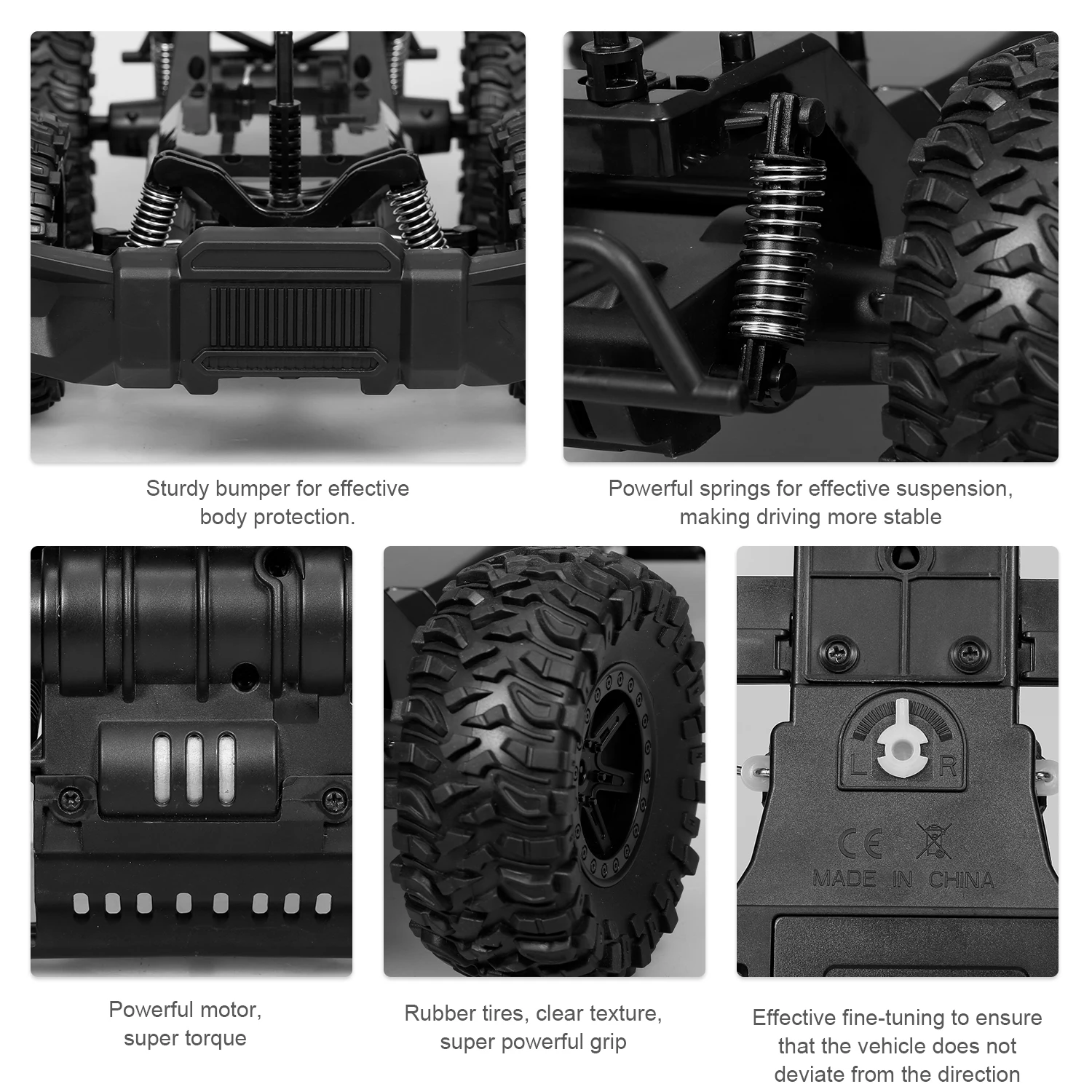 Sturdy bumper for effective body protection.

Powerful springs for effective suspension, making driving more stable

Powerful motor, super torque

Rubber tires, clear texture, super powerful grip

L R

CE

MADE IN CHINA

Effective fine-tuning to ensure that the vehicle does not deviate from the direction