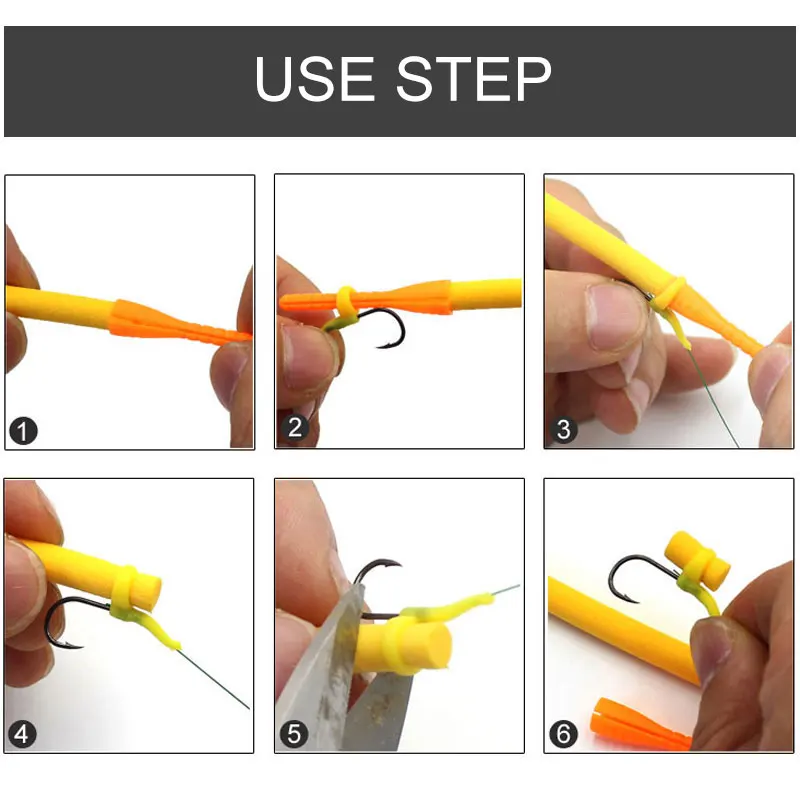 USE STEP

1

2

3

4

5

6