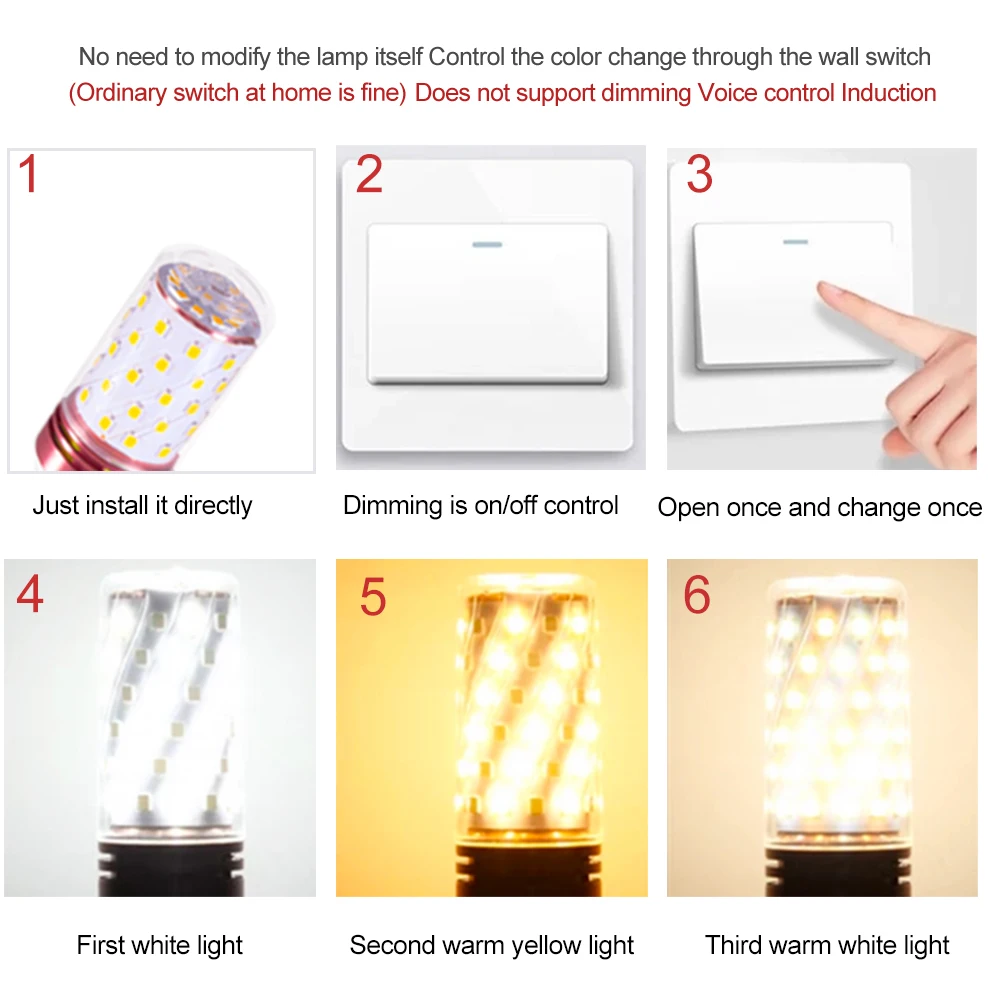 No need to modify the lamp itself Control the color change through the wall switch
(Ordinary switch at home is fine) Does not support dimming Voice control Induction

1
Just install it directly

2
Dimming is on/off control

3
Open once and change once

4
First white light

5
Second warm yellow light

6
Third warm white light