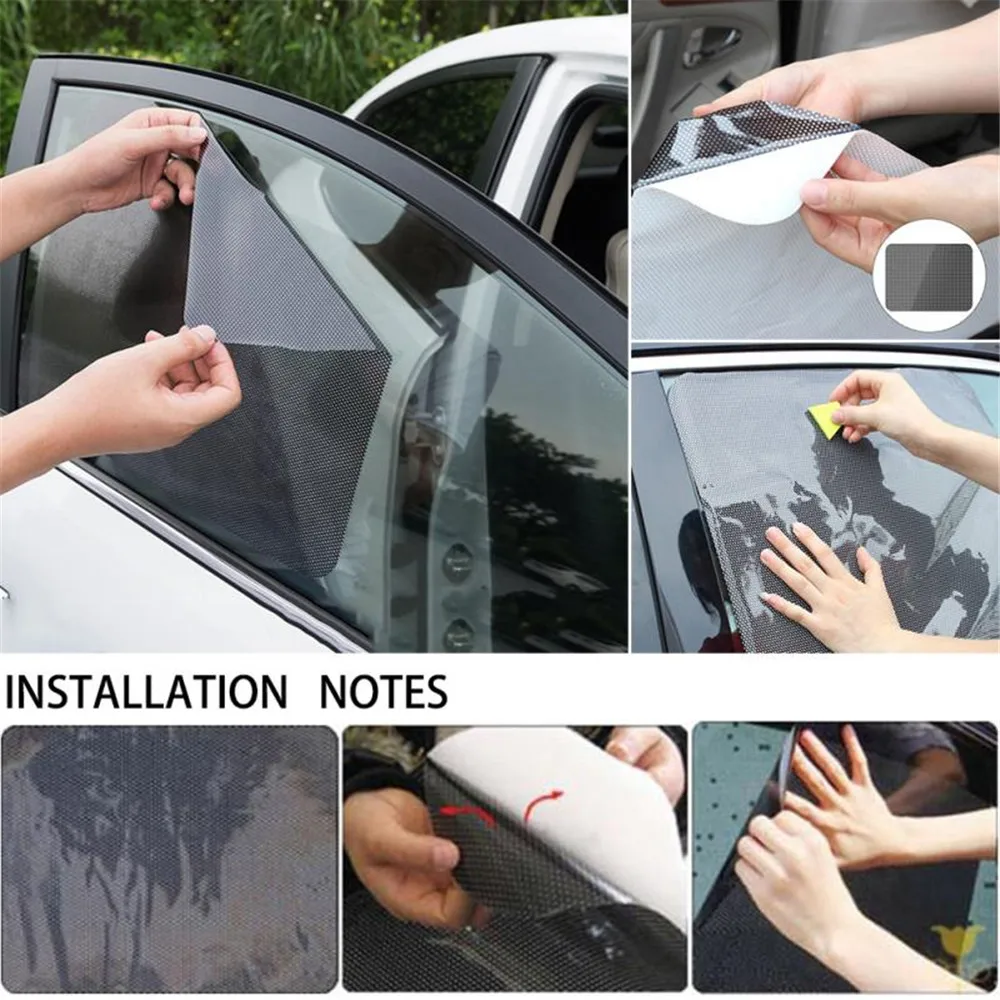 INSTALLATION NOTES