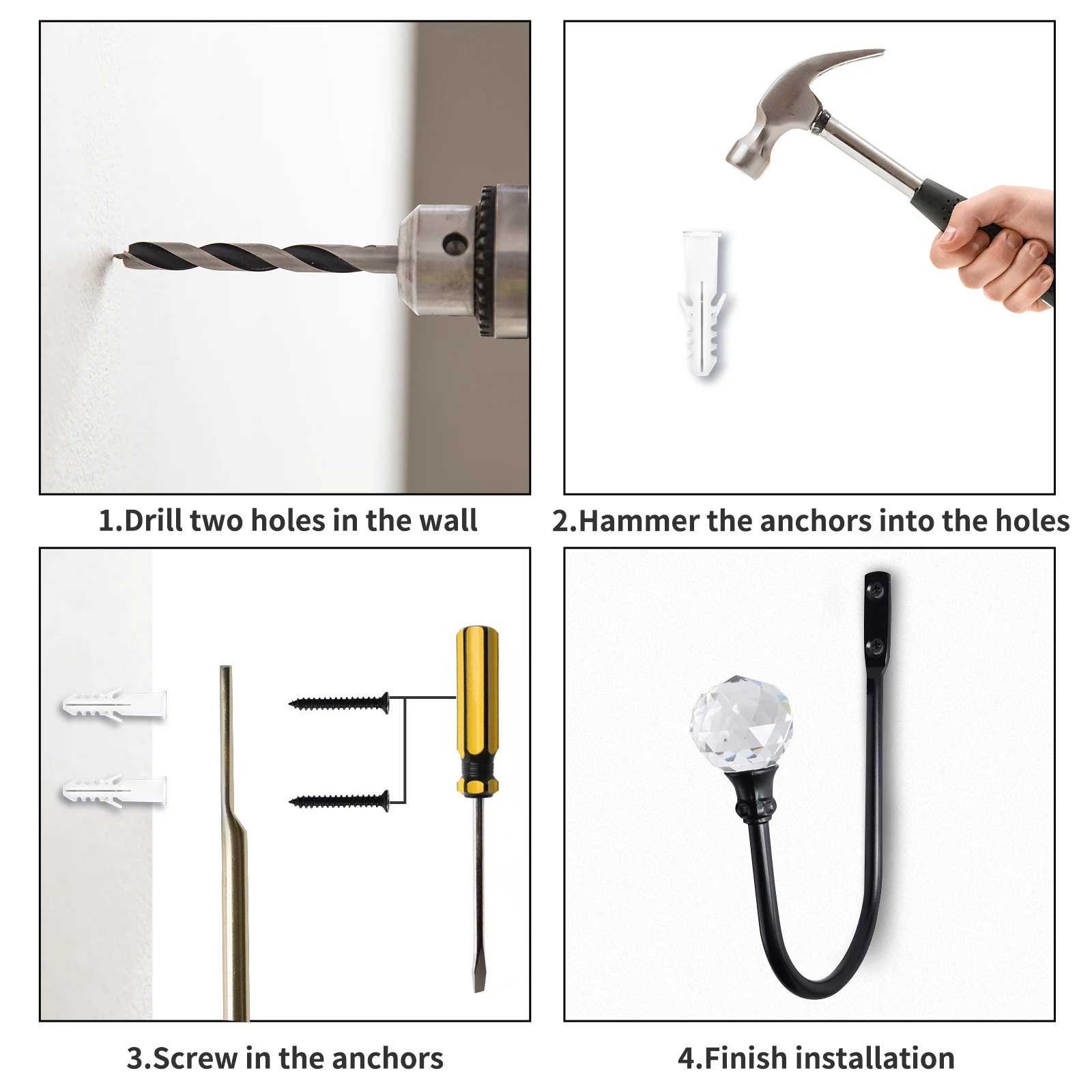 1.Drill two holes in the wall

2.Hammer the anchors into the holes

3.Screw in the anchors

4.Finish installation