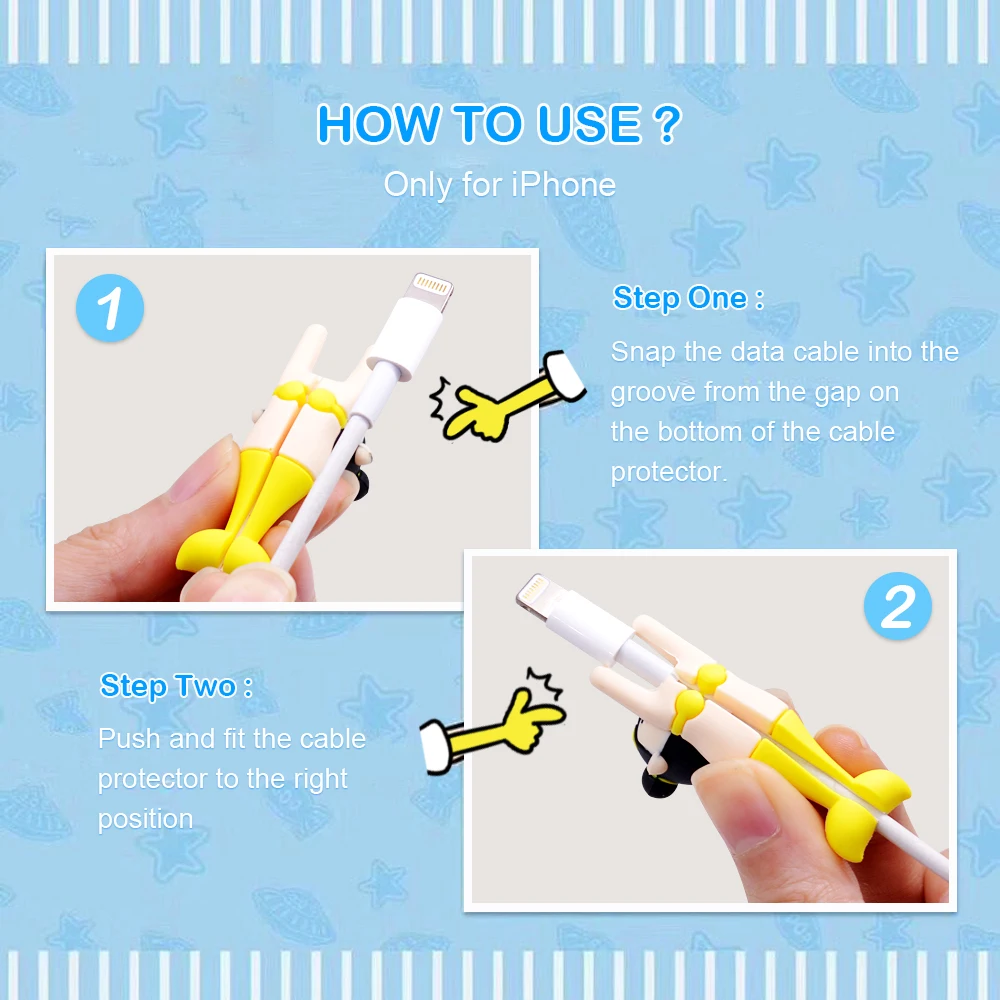 HOW TO USE ?
Only for iPhone

1

Step One :
Snap the data cable into the groove from the gap on the bottom of the cable protector.

2

Step Two :
Push and fit the cable protector to the right position