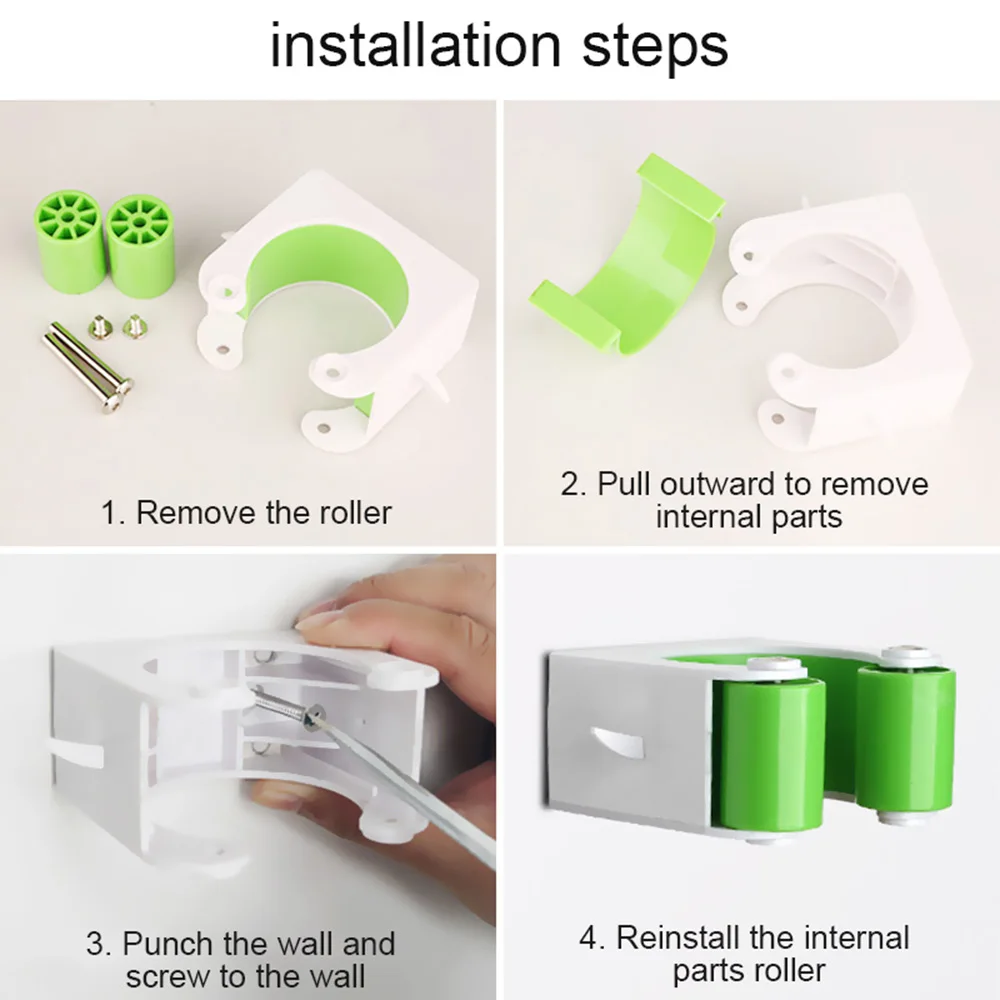 installation steps

1. Remove the roller

2. Pull outward to remove internal parts

3. Punch the wall and screw to the wall

4. Reinstall the internal parts roller