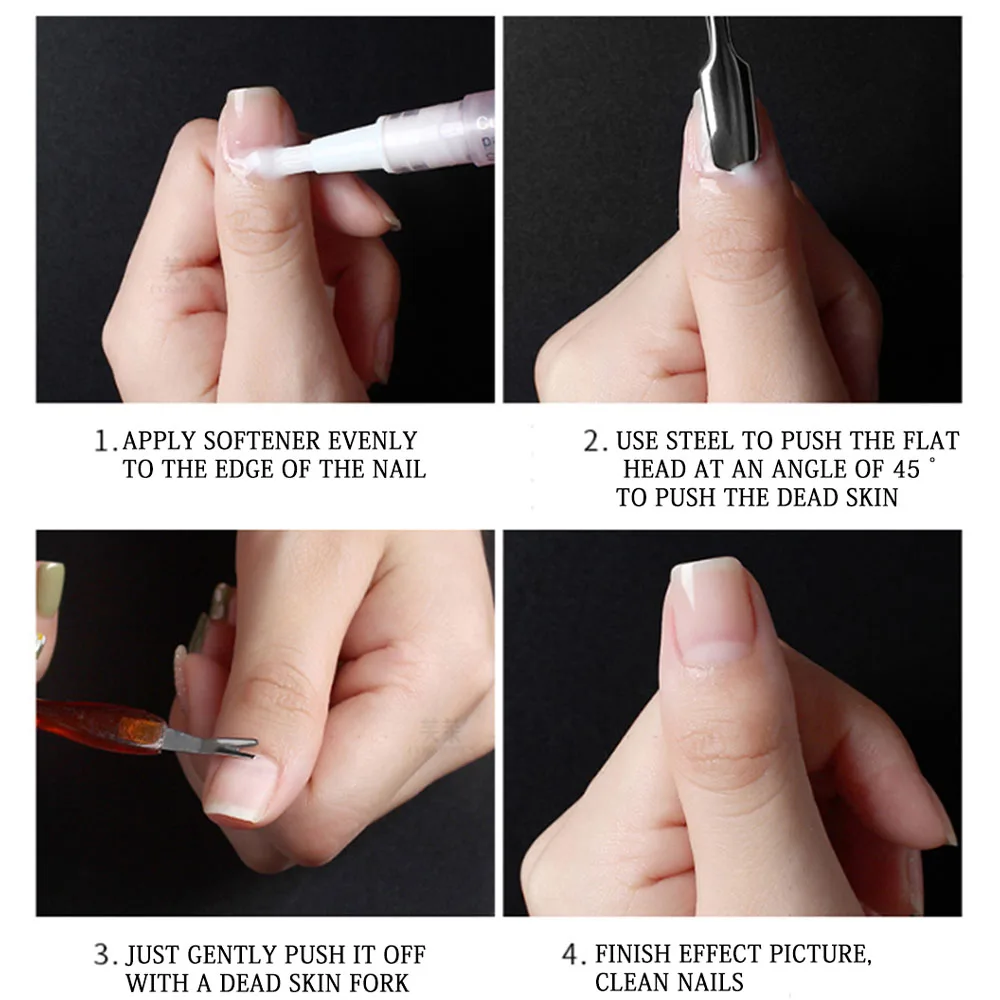 1. APPLY SOFTENER EVENLY TO THE EDGE OF THE NAIL

2. USE STEEL TO PUSH THE FLAT HEAD AT AN ANGLE OF 45 ° TO PUSH THE DEAD SKIN

3. JUST GENTLY PUSH IT OFF WITH A DEAD SKIN FORK

4. FINISH EFFECT PICTURE, CLEAN NAILS