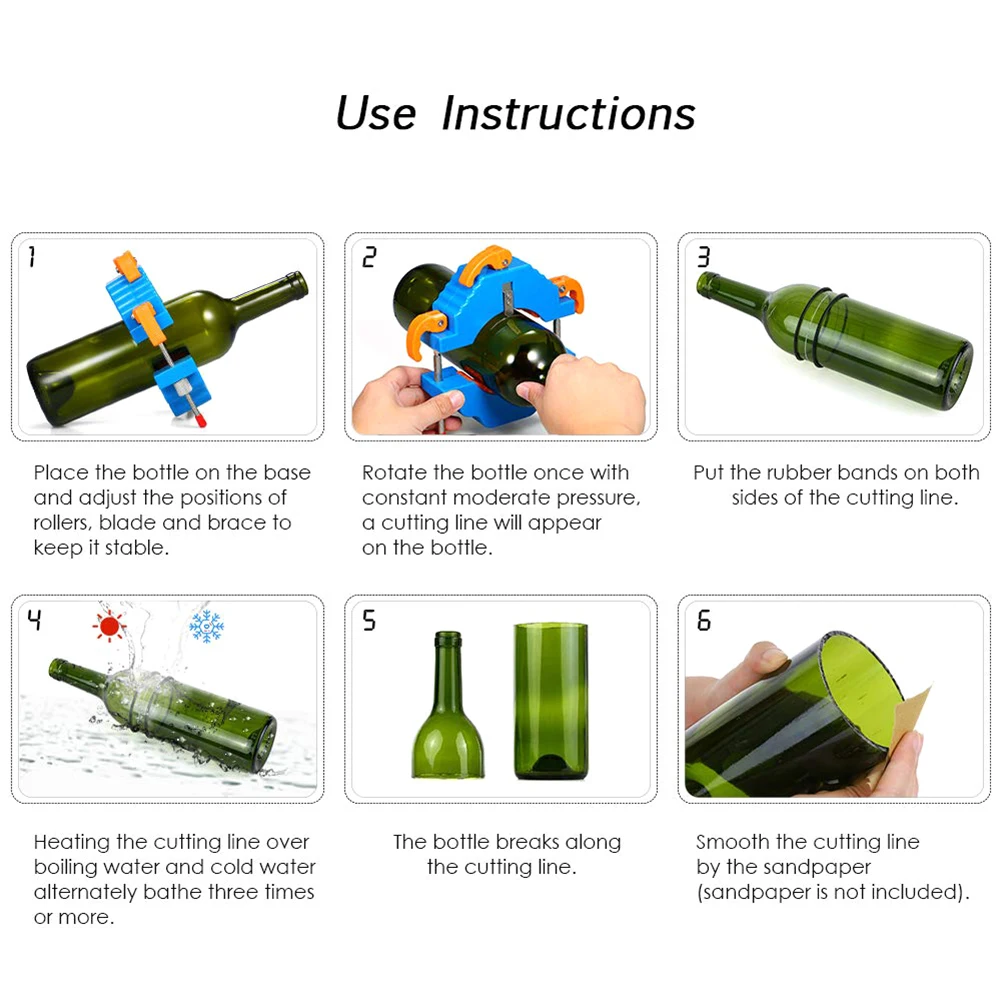 Use Instructions

1

Place the bottle on the base and adjust the positions of rollers, blade and brace to keep it stable.

2

Rotate the bottle once with constant moderate pressure, a cutting line will appear on the bottle.

3

Put the rubber bands on both sides of the cutting line.

4

Heating the cutting line over boiling water and cold water alternately bathe three times or more.

5

The bottle breaks along the cutting line.

6

Smooth the cutting line by the sandpaper (sandpaper is not included).