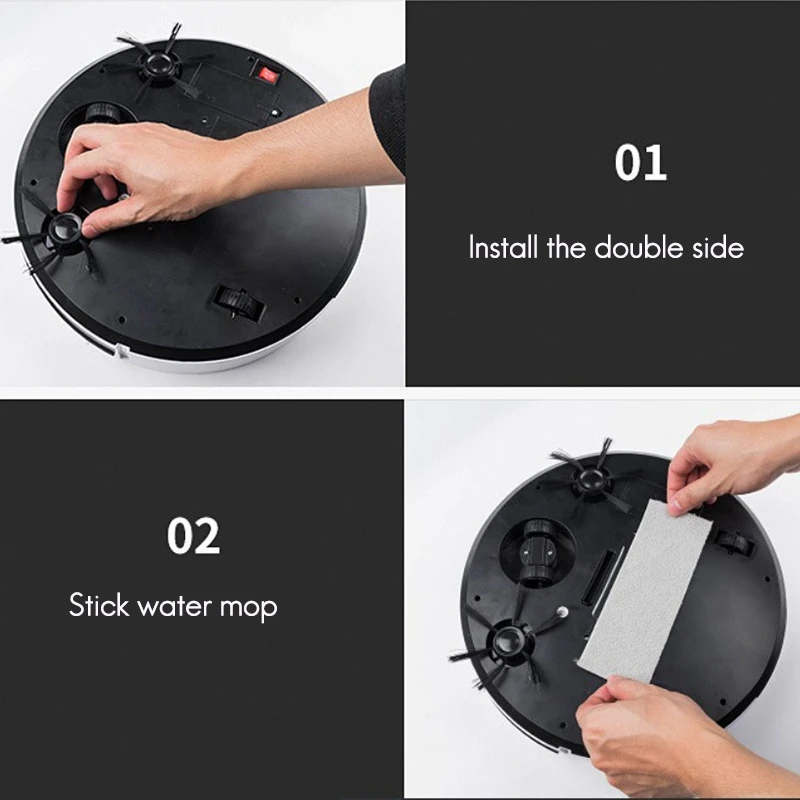 01

Install the double side

02

Stick water mop