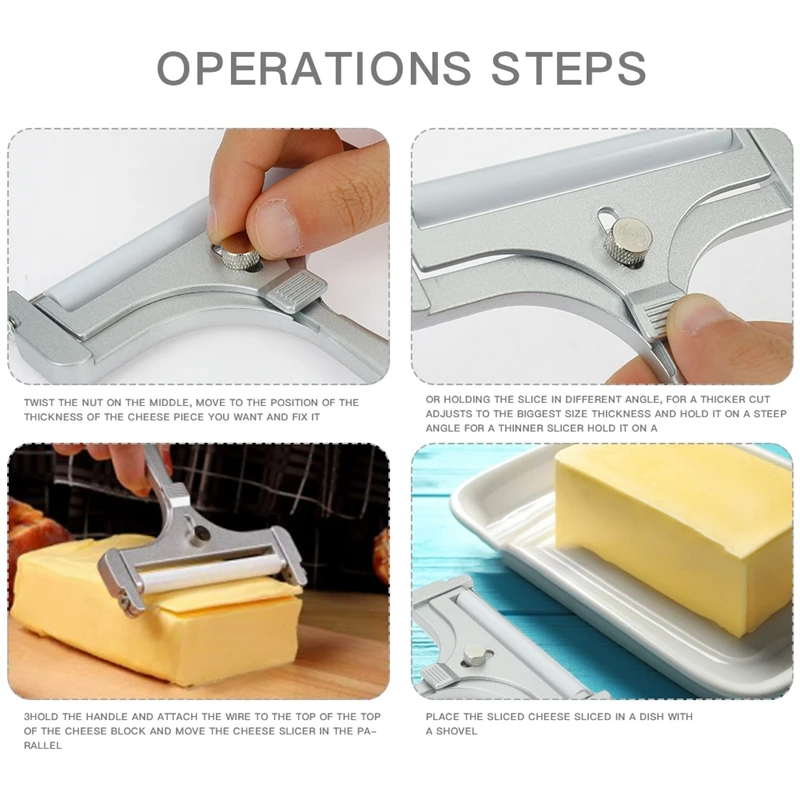 OPERATIONS STEPS

TWIST THE NUT ON THE MIDDLE, MOVE TO THE POSITION OF THE THICKNESS OF THE CHEESE PIECE YOU WANT AND FIX IT

OR HOLDING THE SLICE IN DIFFERENT ANGLE, FOR A THICKER CUT ADJUSTS TO THE BIGGEST SIZE THICKNESS AND HOLD IT ON A STEEP ANGLE FOR A THINNER SLICER HOLD IT ON A

3HOLD THE HANDLE AND ATTACH THE WIRE TO THE TOP OF THE TOP OF THE CHEESE BLOCK AND MOVE THE CHEESE SLICER IN THE PARALLEL

PLACE THE SLICED CHEESE SLICED IN A DISH WITH A SHOVEL