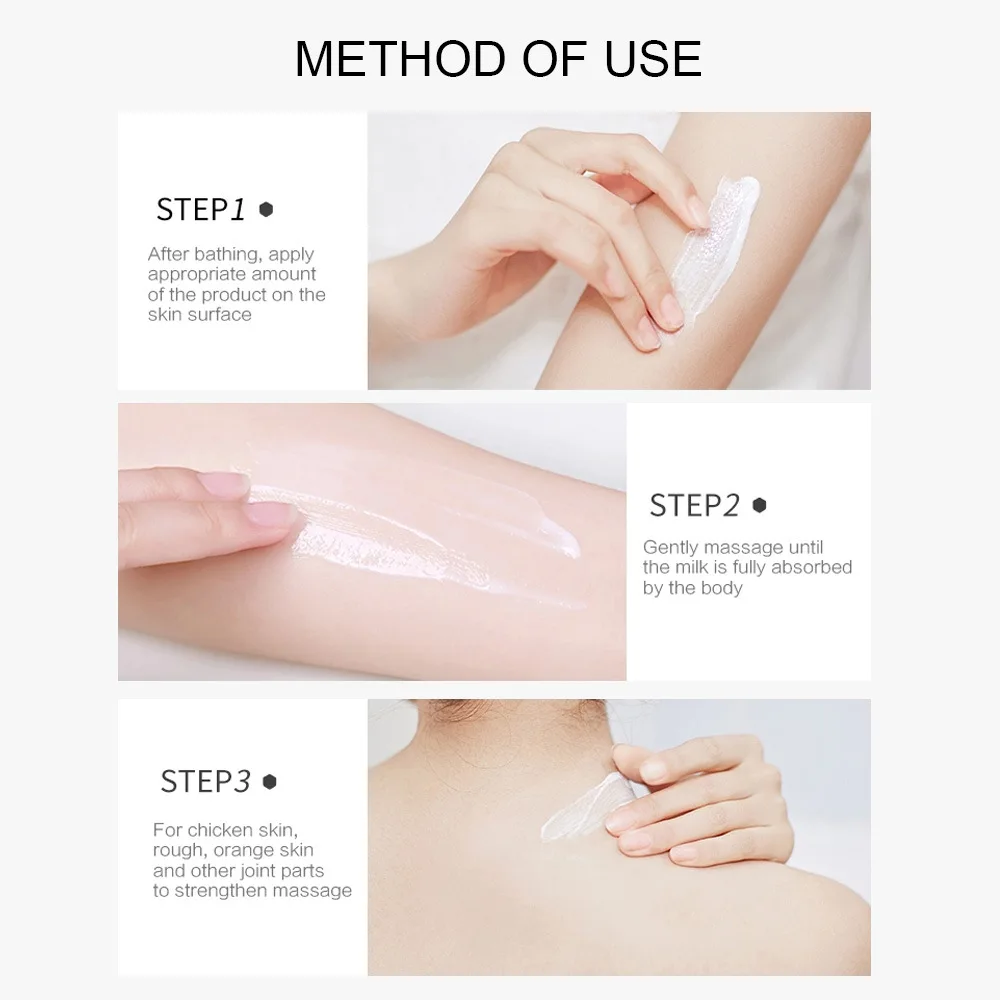 METHOD OF USE

STEP1

After bathing, apply appropriate amount of the product on the skin surface

STEP2

Gently massage until the milk is fully absorbed by the body

STEP3

For chicken skin, rough, orange skin and other joint parts to strengthen massage