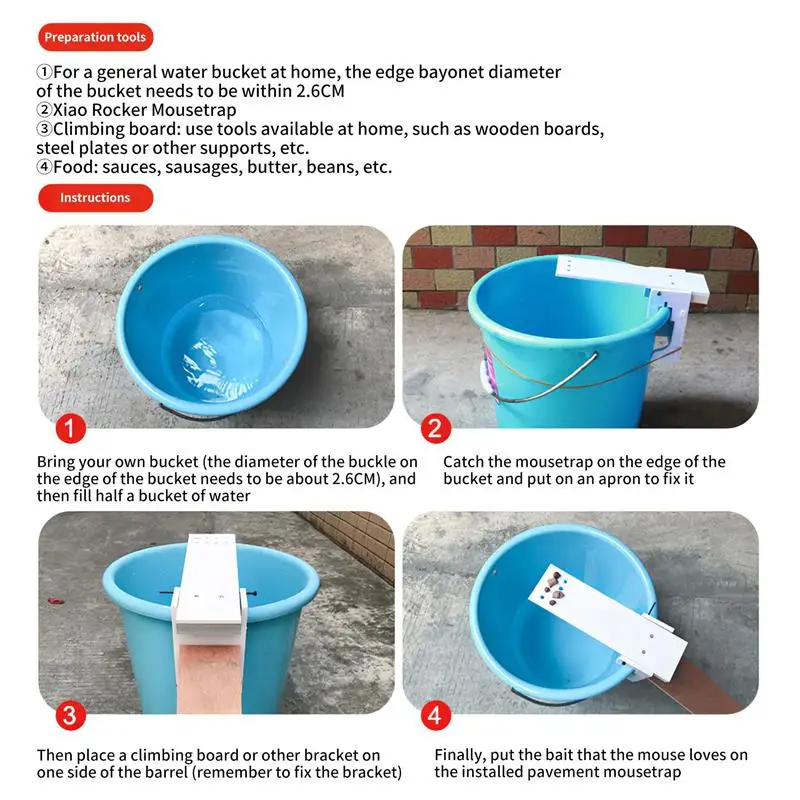 Preparation tools

①For a general water bucket at home, the edge bayonet diameter of the bucket needs to be within 2.6CM
②Xiao Rocker Mousetrap
③Climbing board: use tools available at home, such as wooden boards, steel plates or other supports, etc.
④Food: sauces, sausages, butter, beans, etc.

Instructions

1

Bring your own bucket (the diameter of the buckle on the edge of the bucket needs to be about 2.6CM), and then fill half a bucket of water

2

Catch the mousetrap on the edge of the bucket and put on an apron to fix it

3

Then place a climbing board or other bracket on one side of the barrel (remember to fix the bracket)

4

Finally, put the bait that the mouse loves on the installed pavement mousetrap