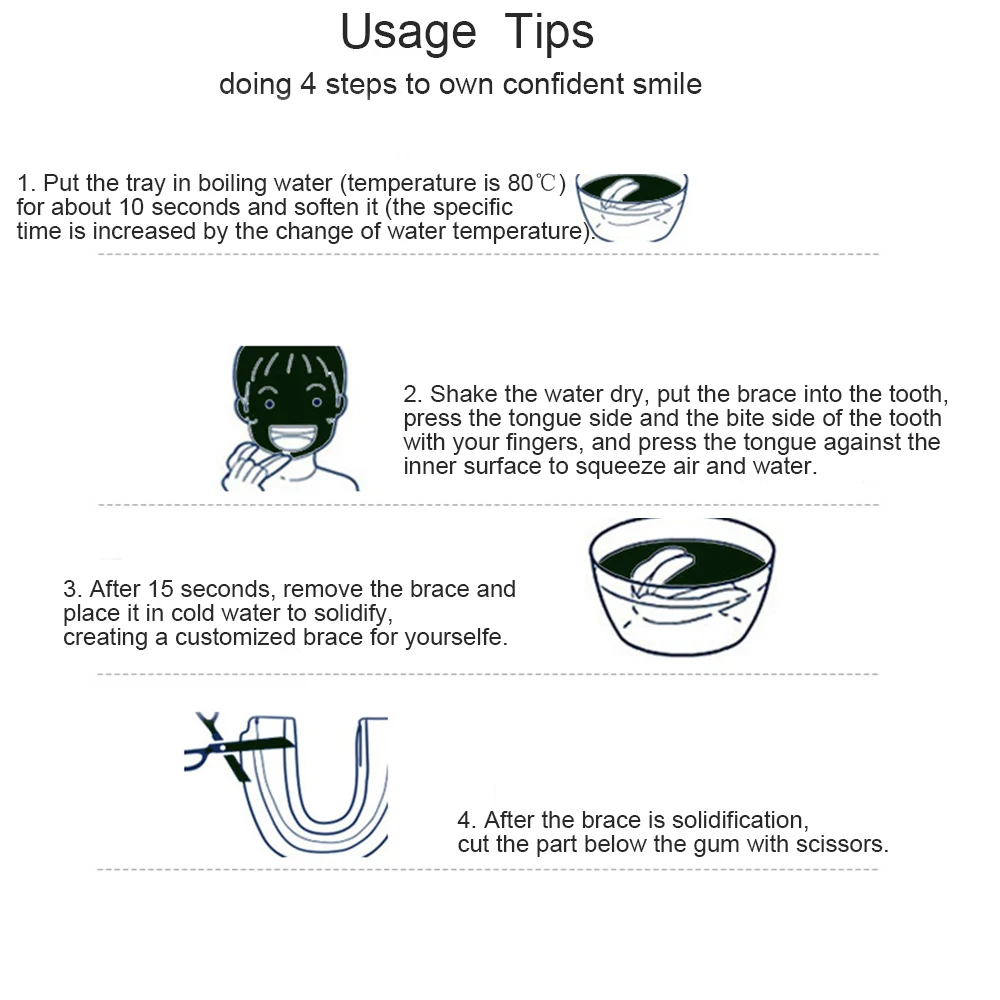 Usage Tips

doing 4 steps to own confident smile

1. Put the tray in boiling water (temperature is 80℃) for about 10 seconds and soften it (the specific time is increased by the change of water temperature).

2. Shake the water dry, put the brace into the tooth, press the tongue side and the bite side of the tooth with your fingers, and press the tongue against the inner surface to squeeze air and water.

3. After 15 seconds, remove the brace and place it in cold water to solidify, creating a customized brace for yourselfe.

4. After the brace is solidification, cut the part below the gum with scissors.